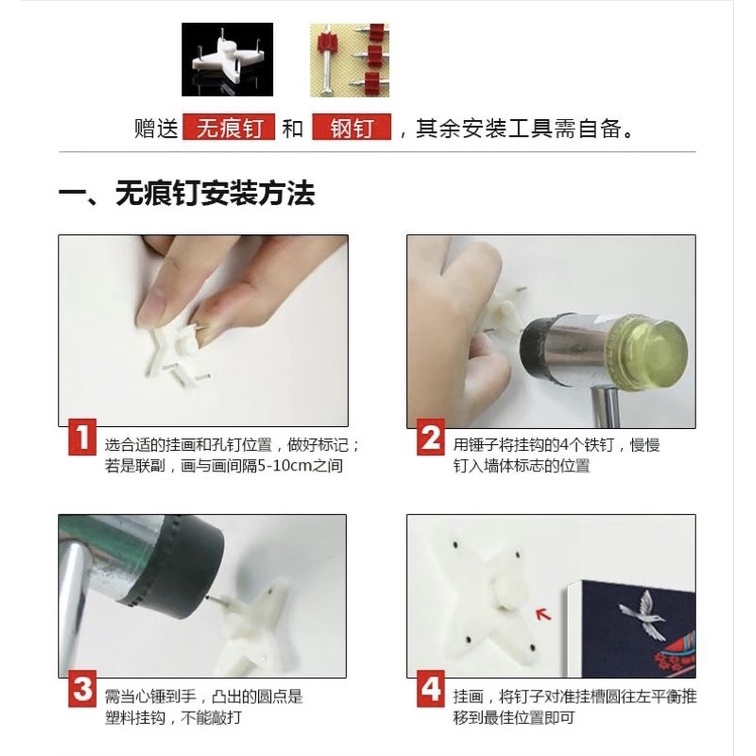 赠送 无痕钉 和 钢钉 ，其余安装工具需自备。

一、无痕钉安装方法

1 选合适的挂画和孔钉位置，做好标记；若是联副，画与画间隔5-10cm之间

2 用锤子将挂钩的4个铁钉，慢慢钉入墙体标志的位置

3 需当心锤到手，凸出的圆点是塑料挂钩，不能敲打

4 挂画，将钉子对准挂槽圆往左平衡推移到最佳位置即可