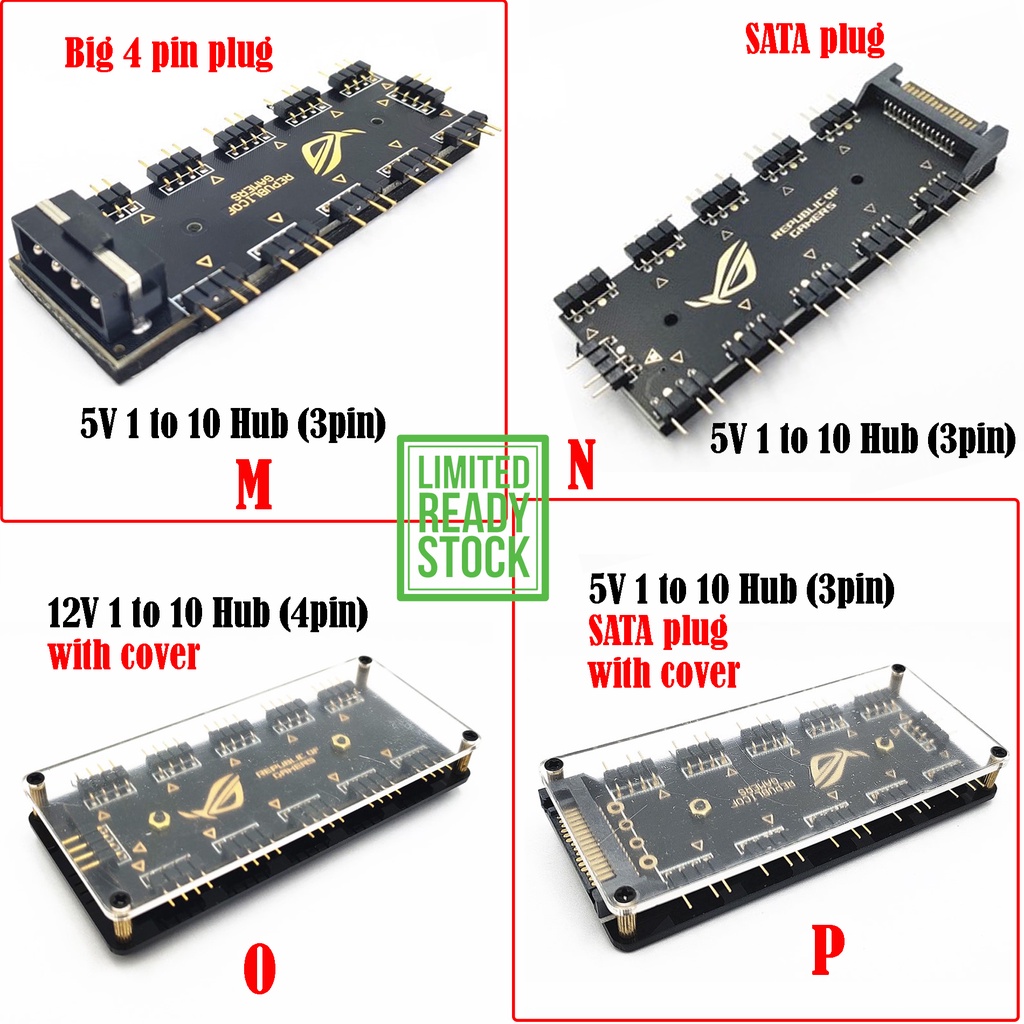 Big 4 pin plug

REPUBLIC OF GAMERS

5V 1 to 10 Hub (3pin)

M

SATA plug

REPUBLIC OF GAMERS

5V 1 to 10 Hub (3pin)

N

LIMITED READY STOCK

12V 1 to 10 Hub (4pin)
with cover

REPUBLIC OF GAMERS

O

5V 1 to 10 Hub (3pin)
SATA plug
with cover

REPUBLIC OF GAMERS

P