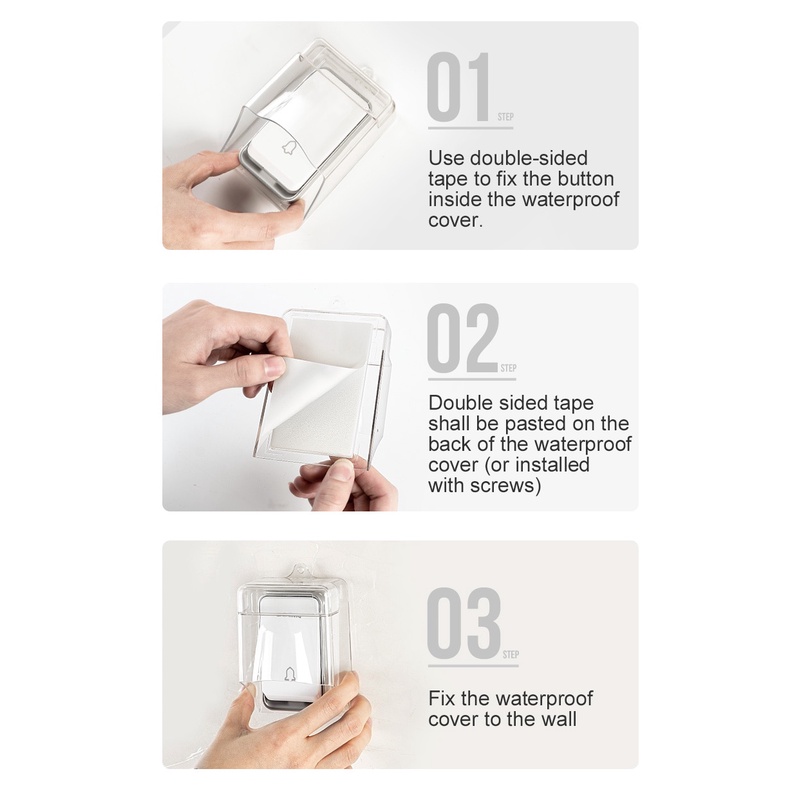 01 STEP

Use double-sided tape to fix the button inside the waterproof cover.

02 STEP

Double sided tape shall be pasted on the back of the waterproof cover (or installed with screws)

03 STEP

Fix the waterproof cover to the wall