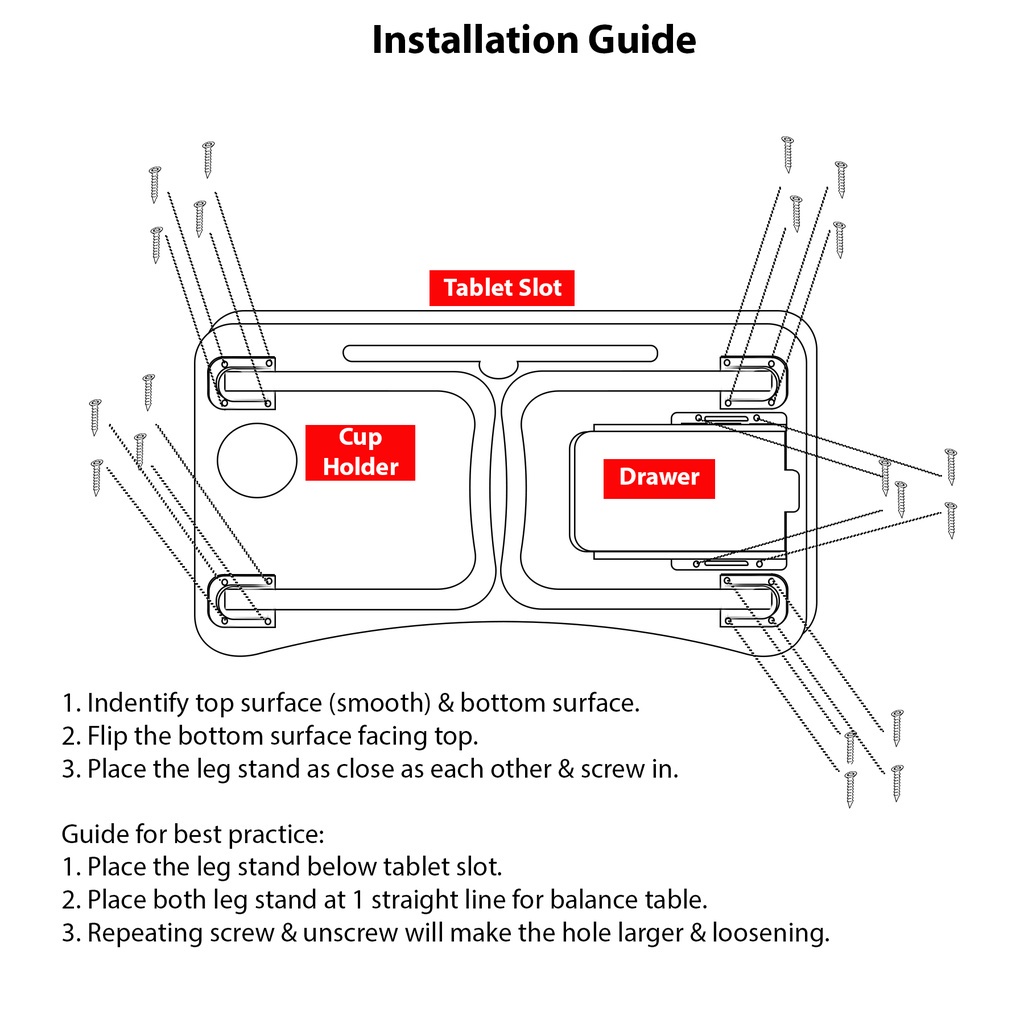 Installation Guide

Tablet Slot

Cup Holder

Drawer

1. Indentify top surface (smooth) & bottom surface.
2. Flip the bottom surface facing top.
3. Place the leg stand as close as each other & screw in.

Guide for best practice:
1. Place the leg stand below tablet slot.
2. Place both leg stand at 1 straight line for balance table.
3. Repeating screw & unscrew will make the hole larger & loosening.