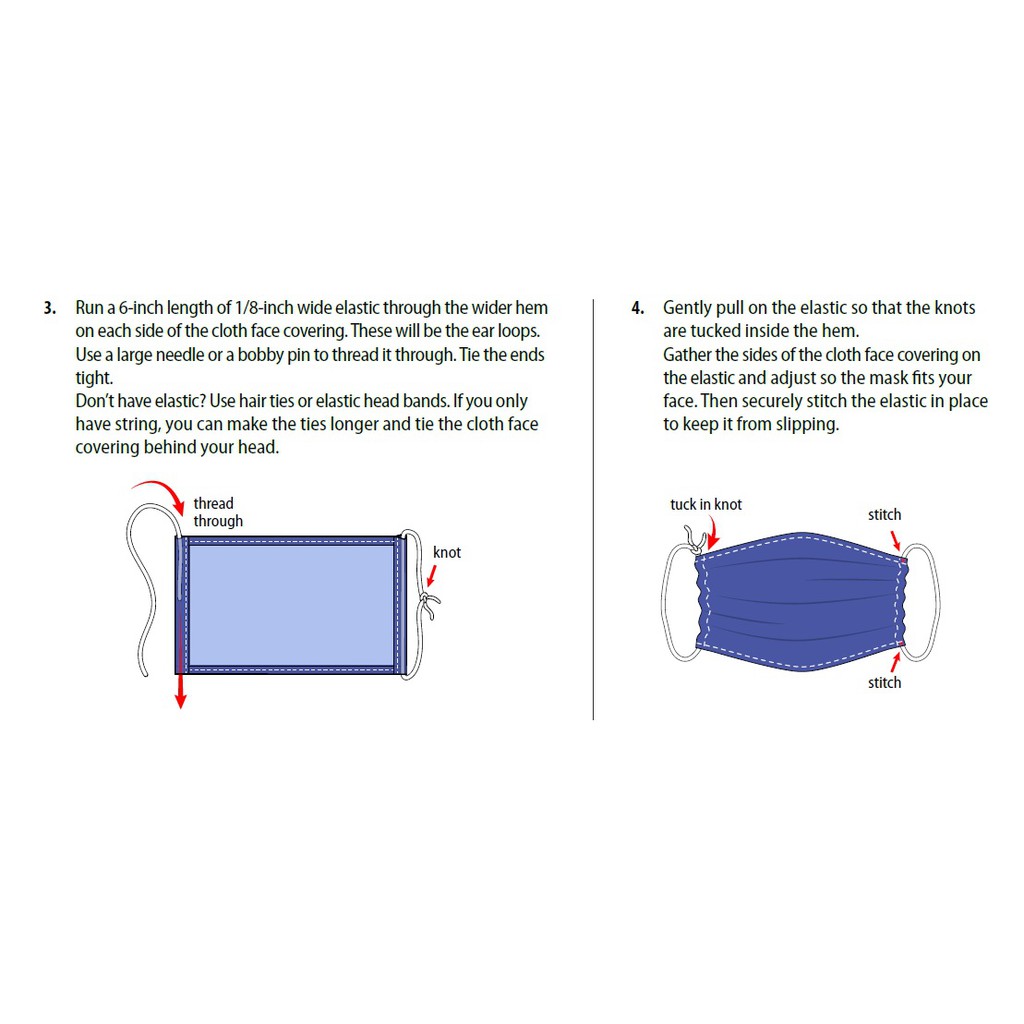 3. Run a 6-inch length of 1/8-inch wide elastic through the wider hem on each side of the cloth face covering. These will be the ear loops. Use a large needle or a bobby pin to thread it through. Tie the ends tight.
Don't have elastic? Use hair ties or elastic head bands. If you only have string, you can make the ties longer and tie the cloth face covering behind your head.

thread through

knot

4. Gently pull on the elastic so that the knots are tucked inside the hem.
Gather the sides of the cloth face covering on the elastic and adjust so the mask fits your face. Then securely stitch the elastic in place to keep it from slipping.

tuck in knot

stitch

stitch