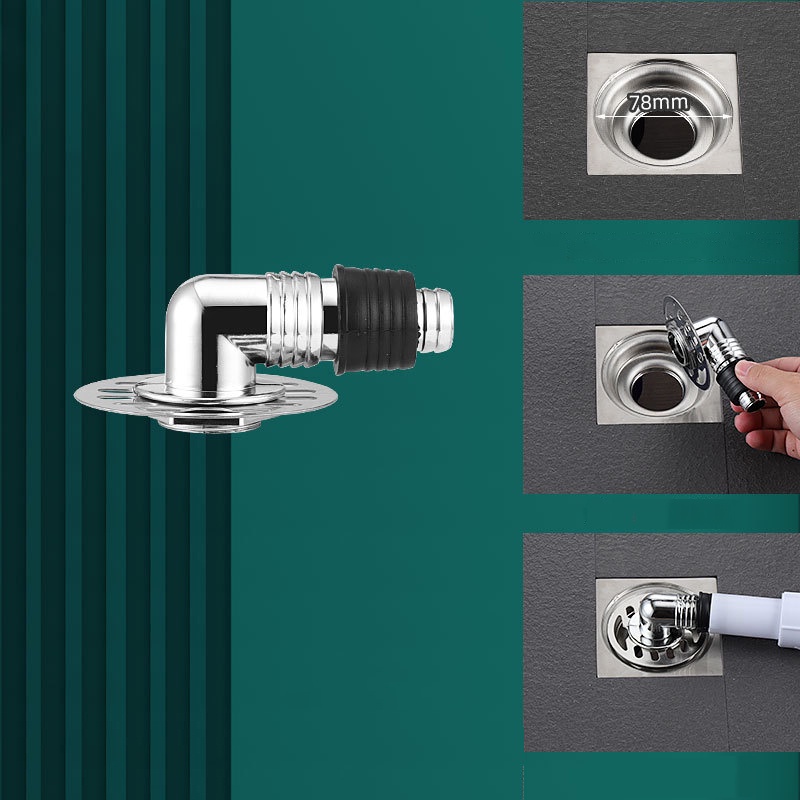 78mm