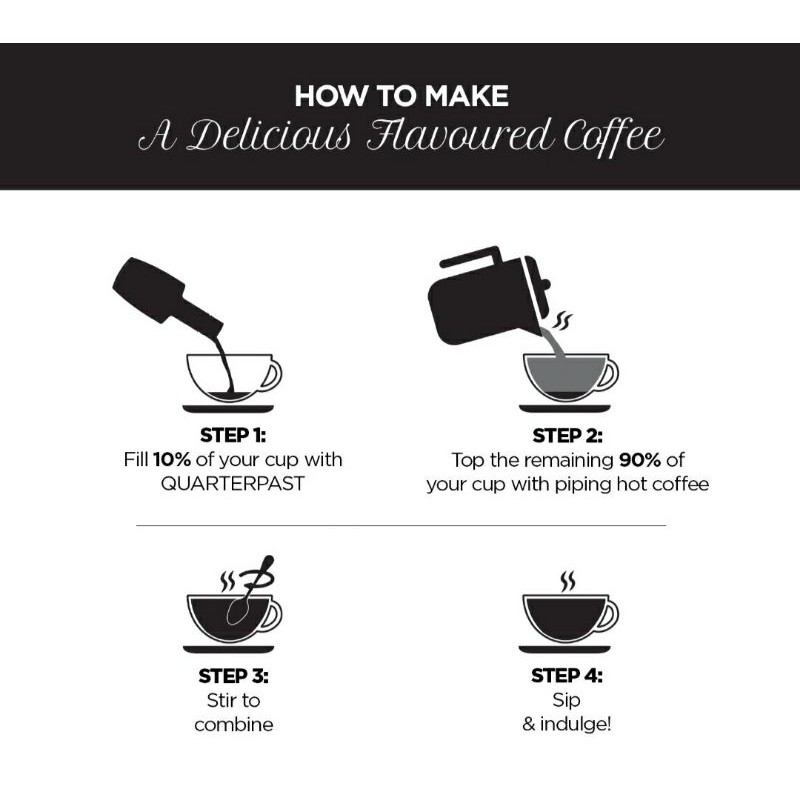 HOW TO MAKE
A Delicious Flavoured Coffee

STEP 1:
Fill 10% of your cup with QUARTERPAST

STEP 2:
Top the remaining 90% of your cup with piping hot coffee

STEP 3:
Stir to combine

STEP 4:
Sip & indulge!