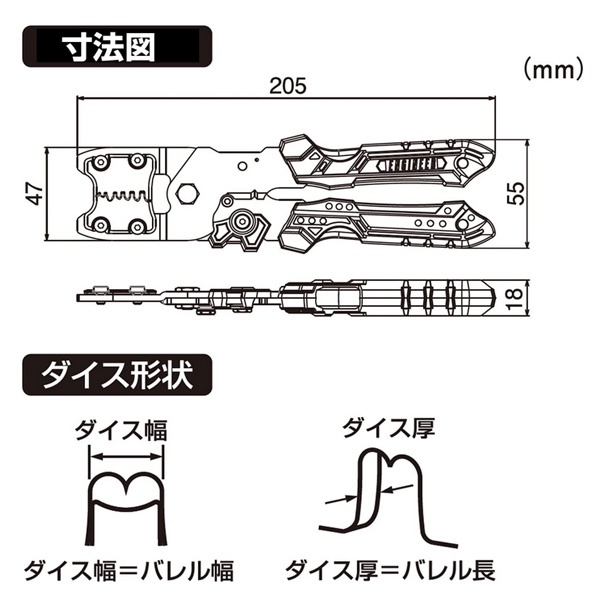 寸法図

(mm)

205

47

55

18

ダイス形状

ダイス幅

ダイス幅＝バレル幅

ダイス厚

ダイス厚＝バレル長