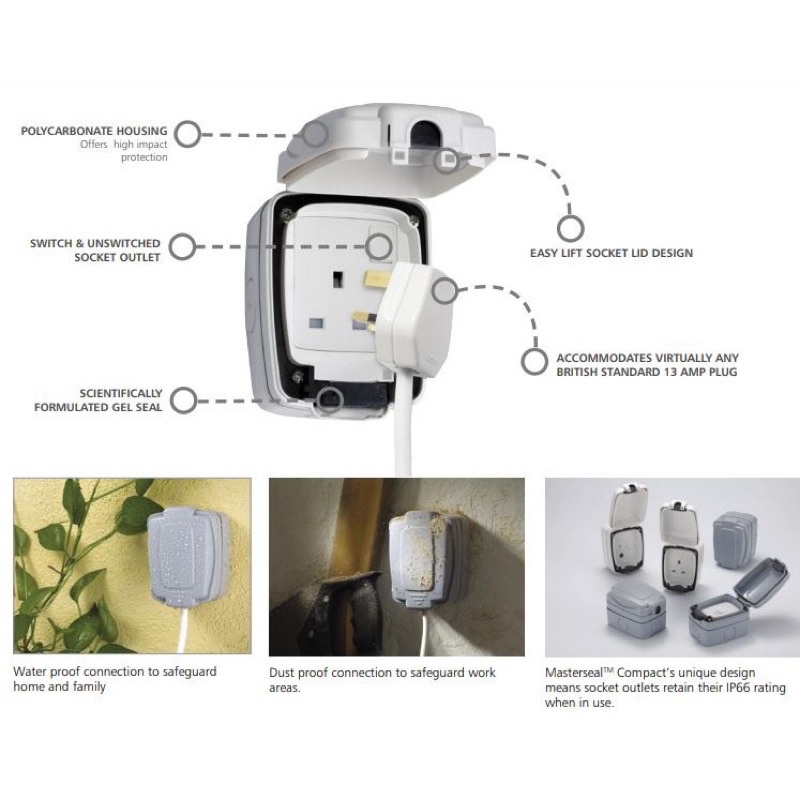 POLYCARBONATE HOUSING
Offers high impact protection

SWITCH & UNSWITCHED SOCKET OUTLET

SCIENTIFICALLY FORMULATED GEL SEAL

EASY LIFT SOCKET LID DESIGN

ACCOMMODATES VIRTUALLY ANY BRITISH STANDARD 13 AMP PLUG

Water proof connection to safeguard home and family

Dust proof connection to safeguard work areas.

Masterseal™ Compact's unique design means socket outlets retain their IP66 rating when in use.