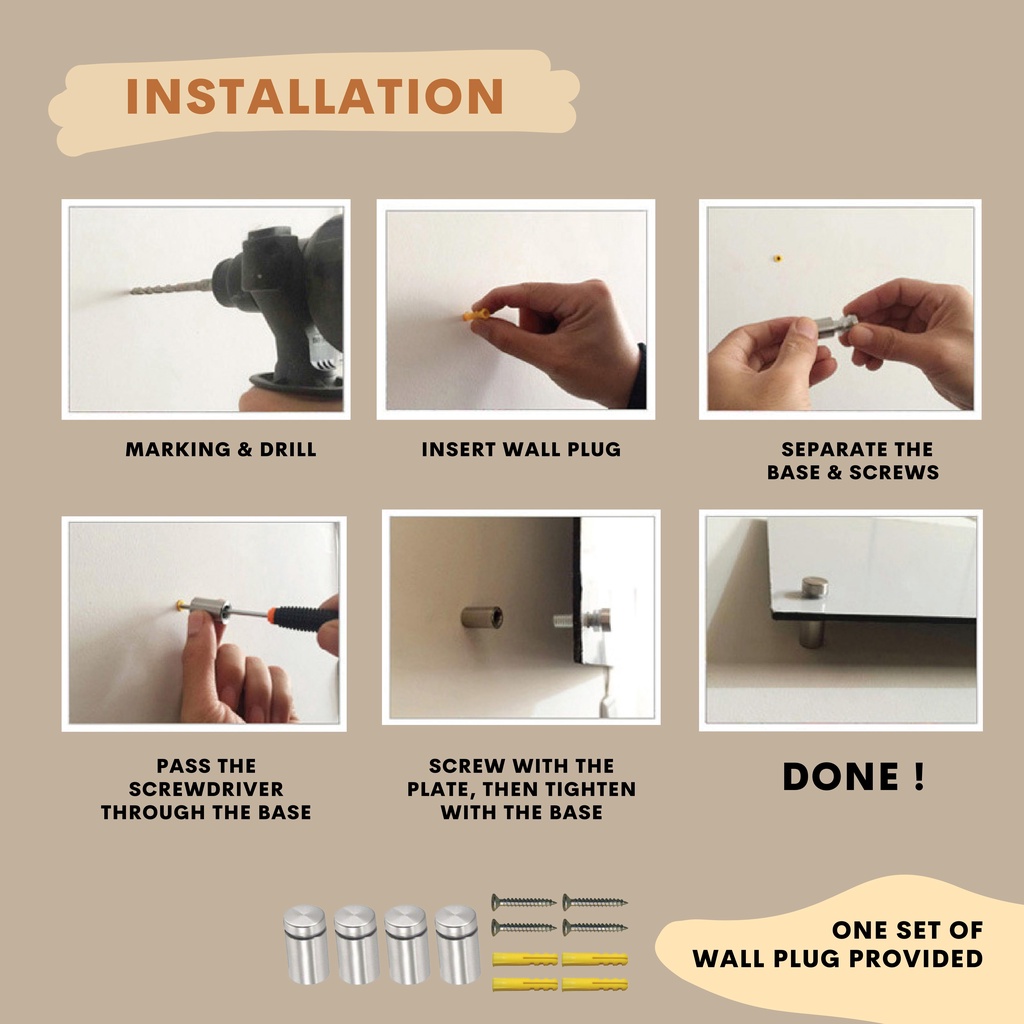 INSTALLATION

MARKING & DRILL

INSERT WALL PLUG

SEPARATE THE BASE & SCREWS

PASS THE SCREWDRIVER THROUGH THE BASE

SCREW WITH THE PLATE, THEN TIGHTEN WITH THE BASE

DONE !

ONE SET OF WALL PLUG PROVIDED