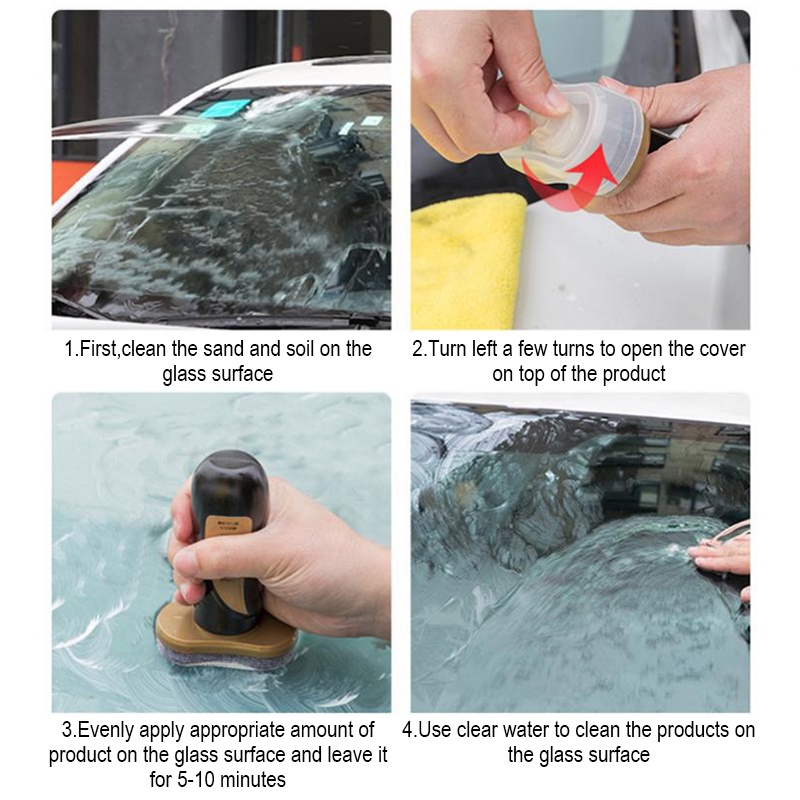 1.First,clean the sand and soil on the glass surface

2.Turn left a few turns to open the cover on top of the product

3.Evenly apply appropriate amount of product on the glass surface and leave it for 5-10 minutes

4.Use clear water to clean the products on the glass surface