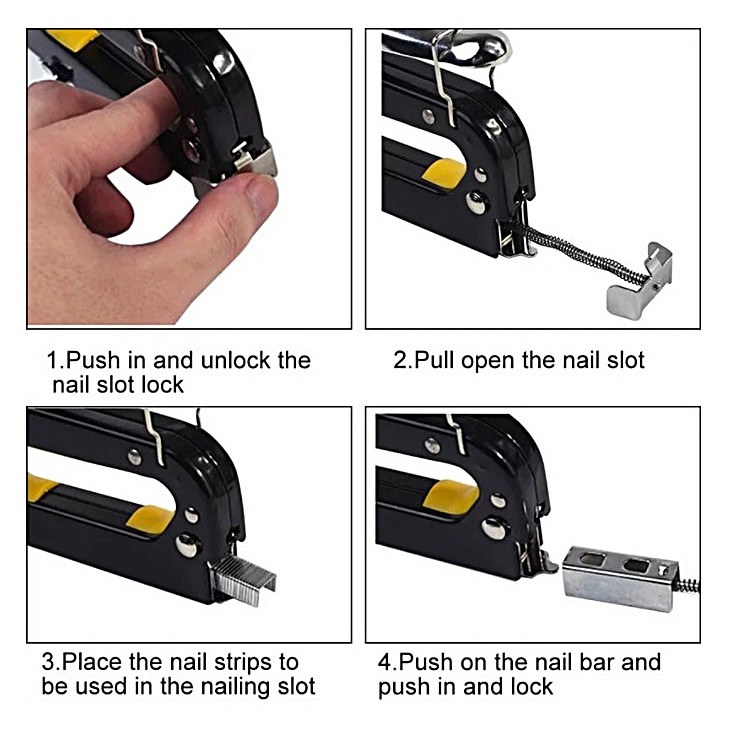 1.Push in and unlock the nail slot lock

2.Pull open the nail slot

3.Place the nail strips to be used in the nailing slot

4.Push on the nail bar and push in and lock