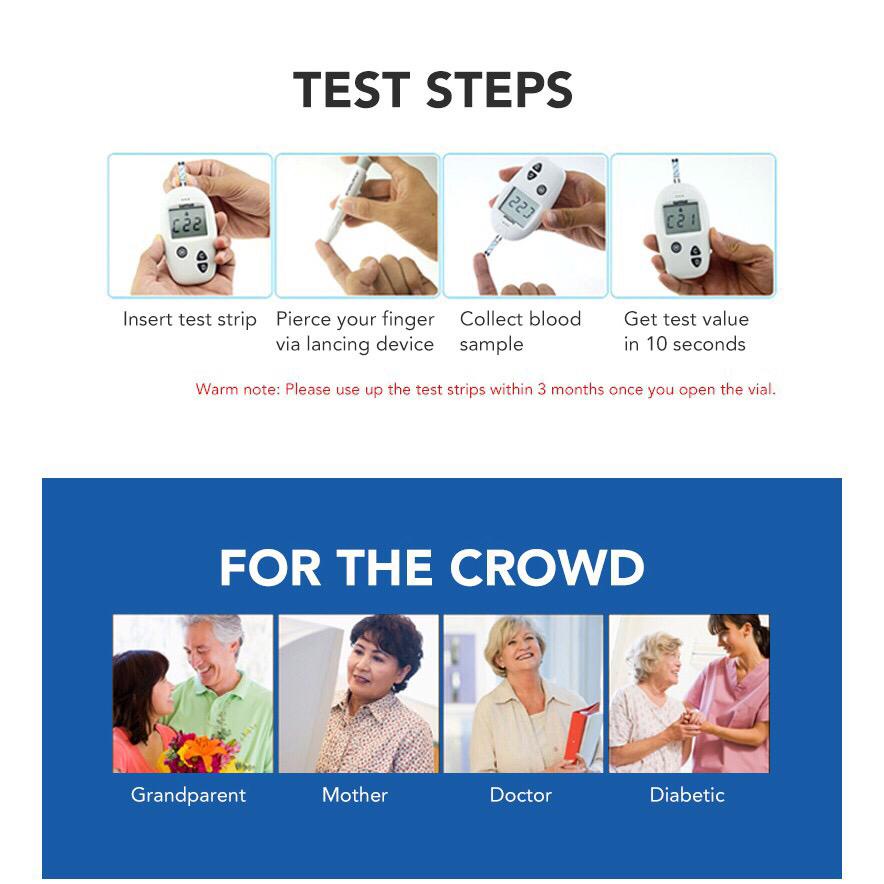 TEST STEPS

C22

22.7

C21

Insert test strip

Pierce your finger via lancing device

Collect blood sample

Get test value in 10 seconds

Warm note: Please use up the test strips within 3 months once you open the vial.

FOR THE CROWD

Grandparent

Mother

Doctor

Diabetic