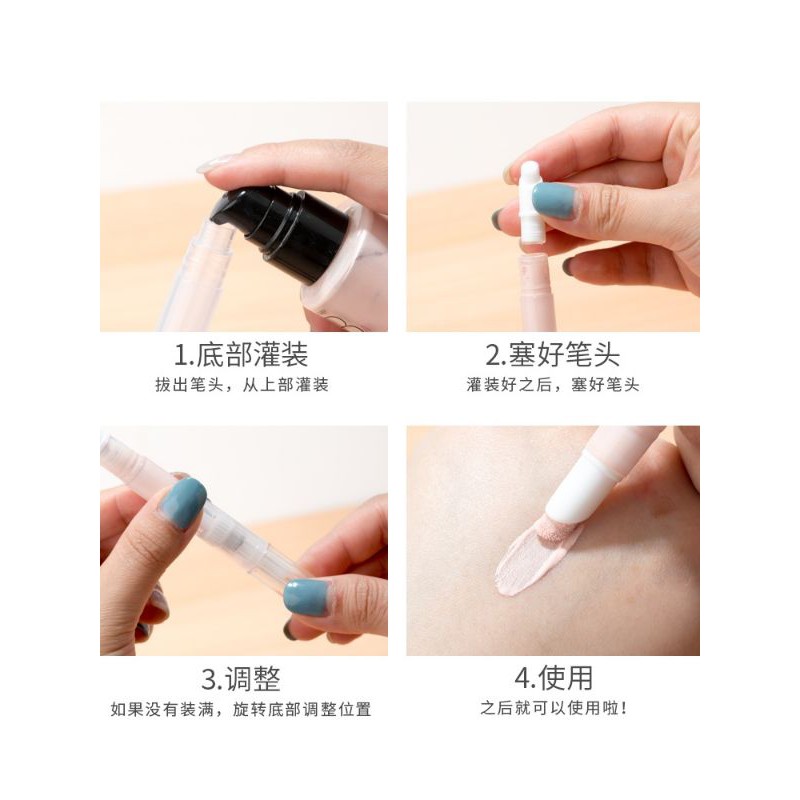 1.底部灌装
拔出笔头，从上部灌装

2.塞好笔头
灌装好之后，塞好笔头

3.调整
如果没有装满，旋转底部调整位置

4.使用
之后就可以使用啦！