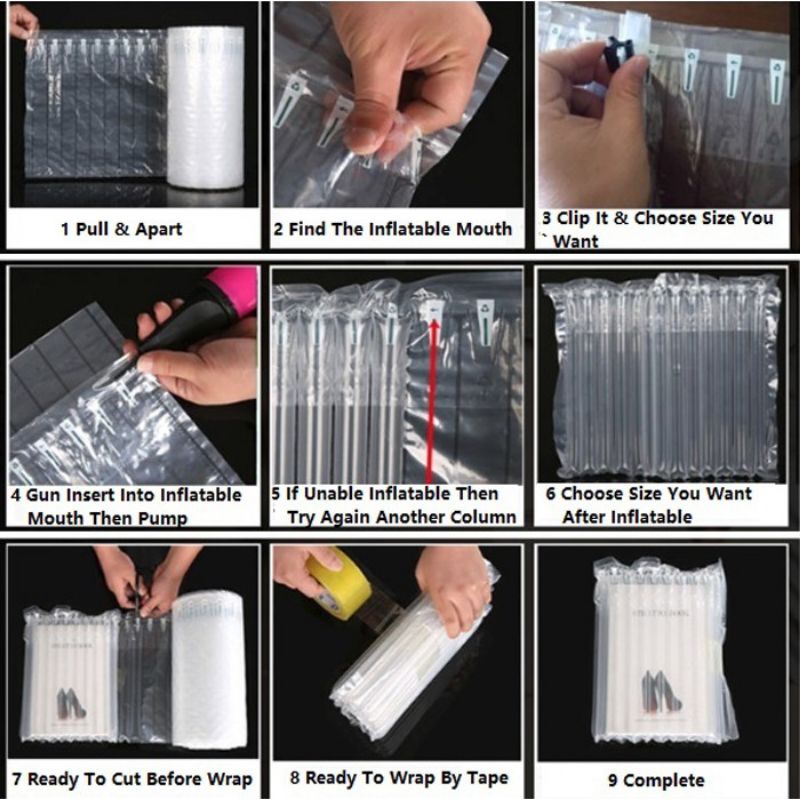 1 Pull & Apart

2 Find The Inflatable Mouth

3 Clip It & Choose Size You Want

4 Gun Insert Into Inflatable Mouth Then Pump

5 If Unable Inflatable Then Try Again Another Column

6 Choose Size You Want After Inflatable

7 Ready To Cut Before Wrap

8 Ready To Wrap By Tape

9 Complete