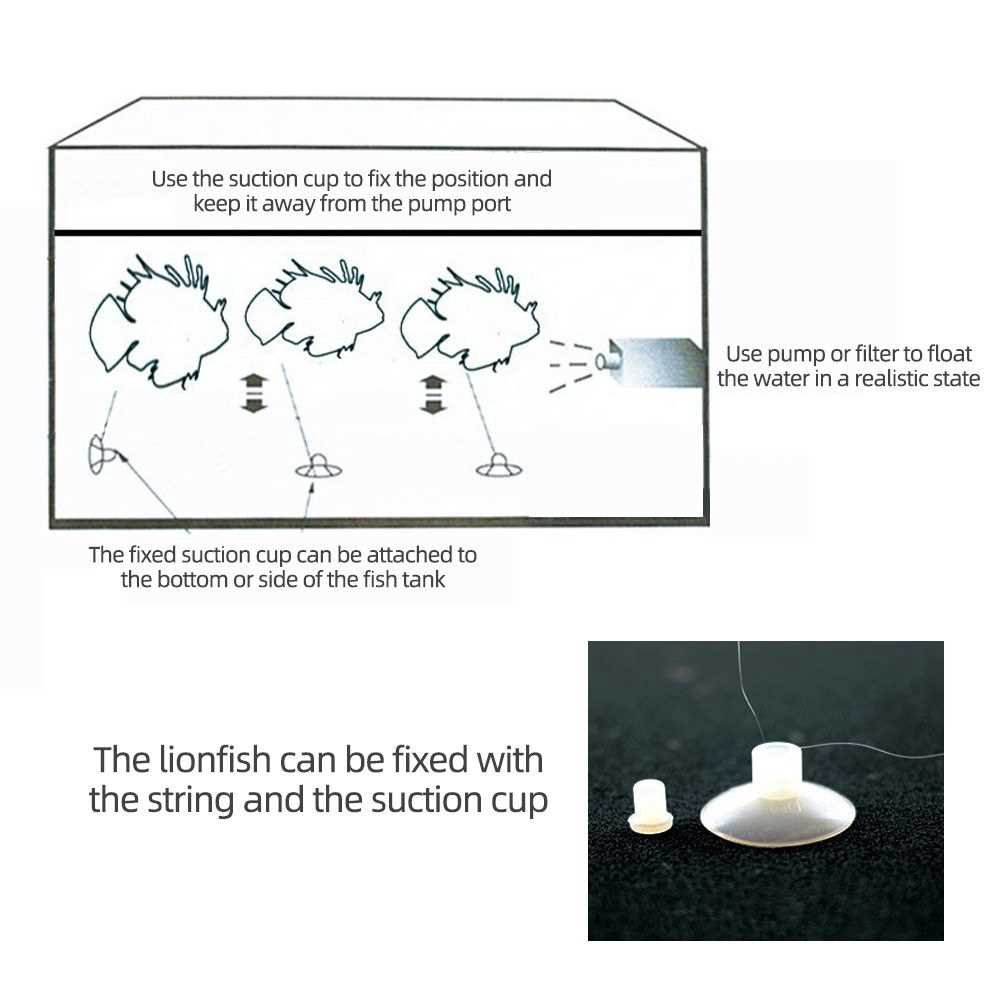 Use the suction cup to fix the position and keep it away from the pump port

Use pump or filter to float the water in a realistic state

The fixed suction cup can be attached to the bottom or side of the fish tank

The lionfish can be fixed with the string and the suction cup