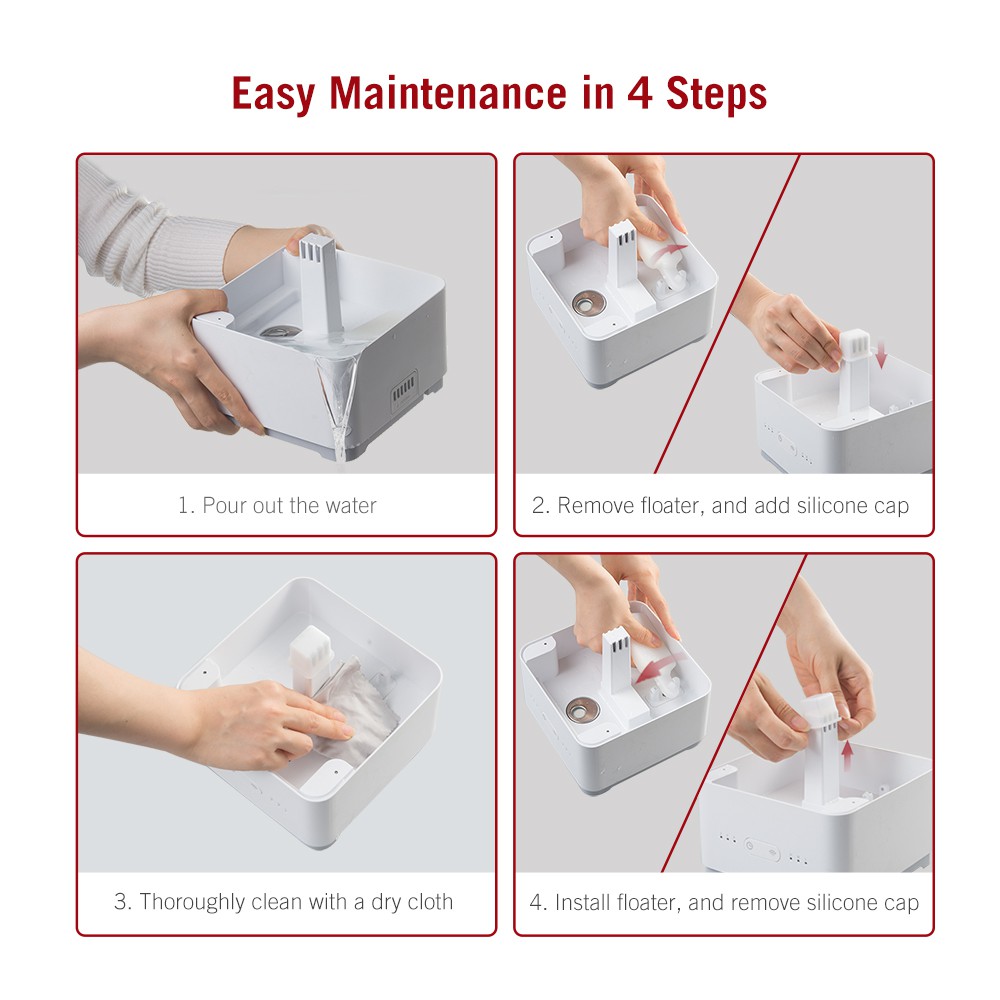 Easy Maintenance in 4 Steps

1. Pour out the water

2. Remove floater, and add silicone cap

3. Thoroughly clean with a dry cloth

4. Install floater, and remove silicone cap