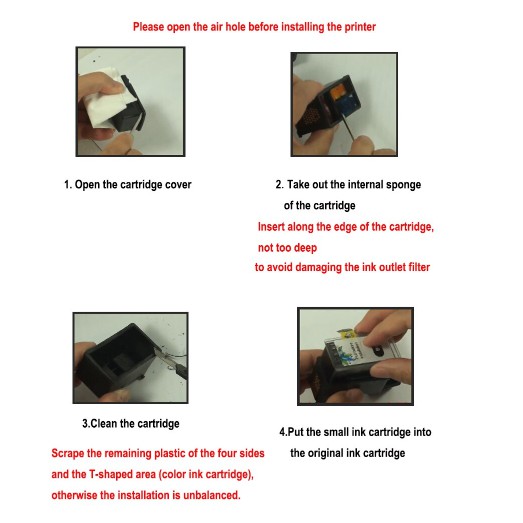 Please open the air hole before installing the printer

1. Open the cartridge cover

2. Take out the internal sponge of the cartridge

Insert along the edge of the cartridge, not too deep to avoid damaging the ink outlet filter

3.Clean the cartridge

Scrape the remaining plastic of the four sides and the T-shaped area (color ink cartridge), otherwise the installation is unbalanced.

4.Put the small ink cartridge into the original ink cartridge