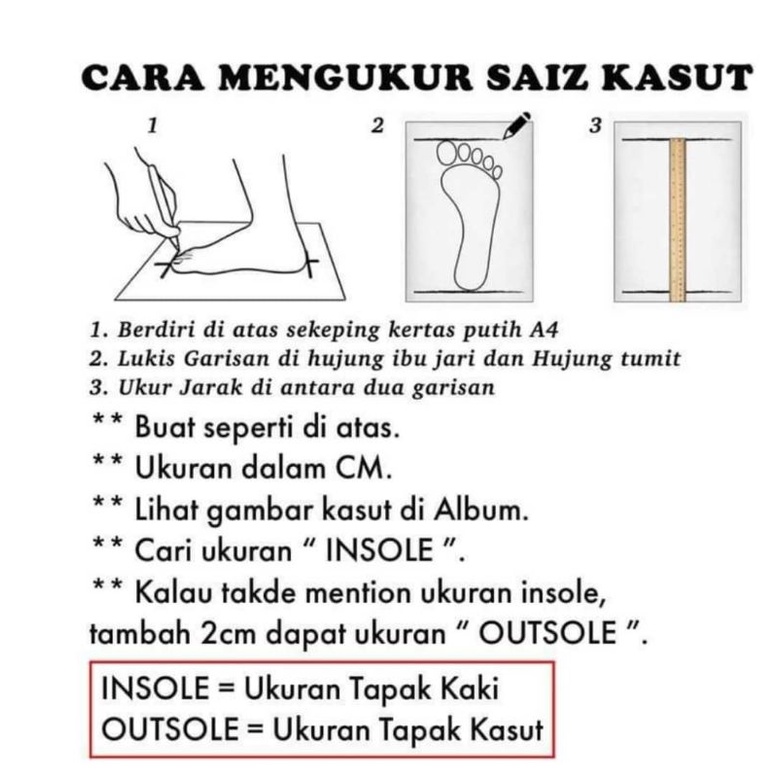 CARA MENGUKUR SAIZ KASUT

1

2

3

1. Berdiri di atas sekeping kertas putih A4
2. Lukis Garisan di hujung ibu jari dan Hujung tumit
3. Ukur Jarak di antara dua garisan

** Buat seperti di atas.
** Ukuran dalam CM.
** Lihat gambar kasut di Album.
** Cari ukuran " INSOLE ".
** Kalau takde mention ukuran insole, tambah 2cm dapat ukuran " OUTSOLE ".

INSOLE = Ukuran Tapak Kaki
OUTSOLE = Ukuran Tapak Kasut