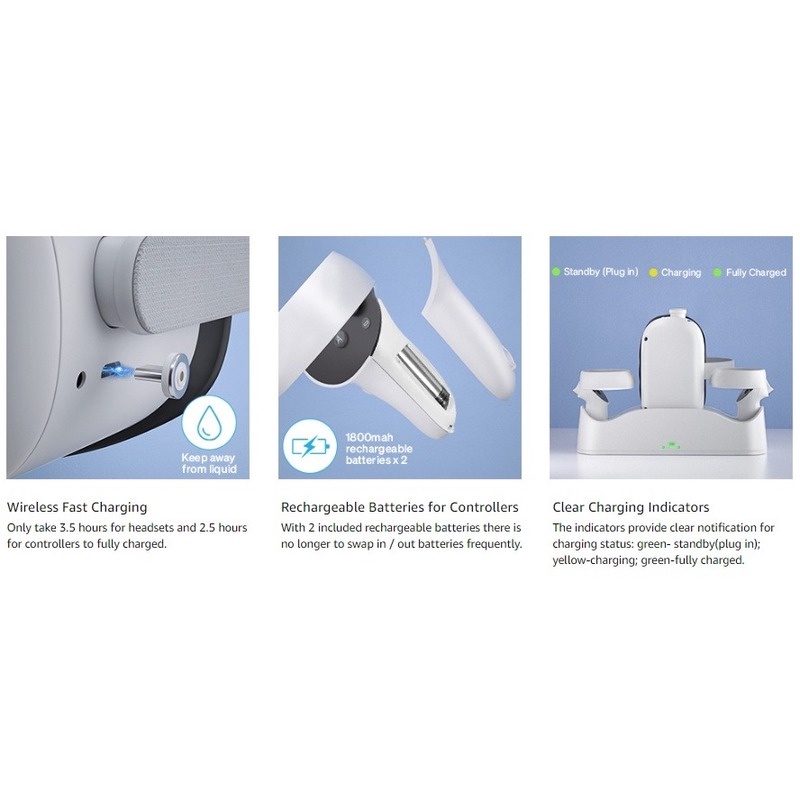 Keep away from liquid

Wireless Fast Charging

Only take 3.5 hours for headsets and 2.5 hours for controllers to fully charged.

1800mah rechargeable batteries x 2

Rechargeable Batteries for Controllers

With 2 included rechargeable batteries there is no longer to swap in / out batteries frequently.

Standby (Plug in) Charging Fully Charged

Clear Charging Indicators

The indicators provide clear notification for charging status: green- standby(plug in); yellow-charging; green-fully charged.