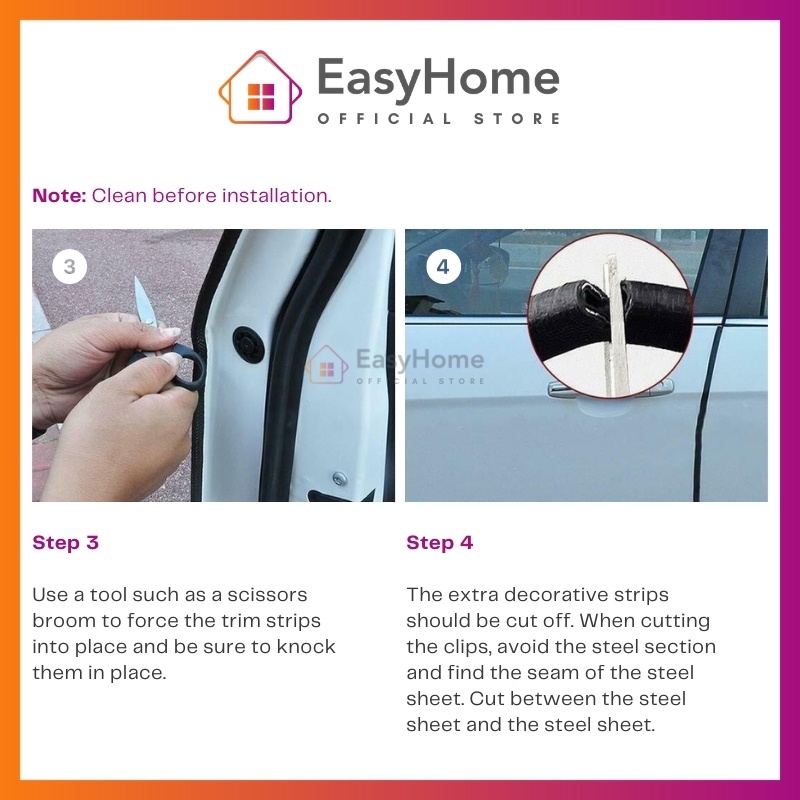 EasyHome
OFFICIAL STORE

Note: Clean before installation.

3

EasyHome
OFFICIAL STORE

4

Step 3

Use a tool such as a scissors broom to force the trim strips into place and be sure to knock them in place.

Step 4

The extra decorative strips should be cut off. When cutting the clips, avoid the steel section and find the seam of the steel sheet. Cut between the steel sheet and the steel sheet.