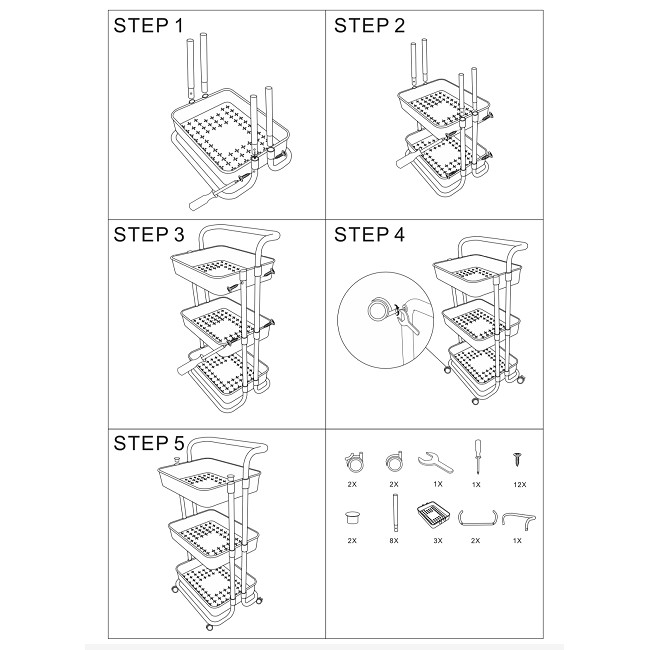 STEP 1

STEP 2

STEP 3

STEP 4

STEP 5

2X 2X 1X 1X 12X

2X 8X 3X 2X 1X