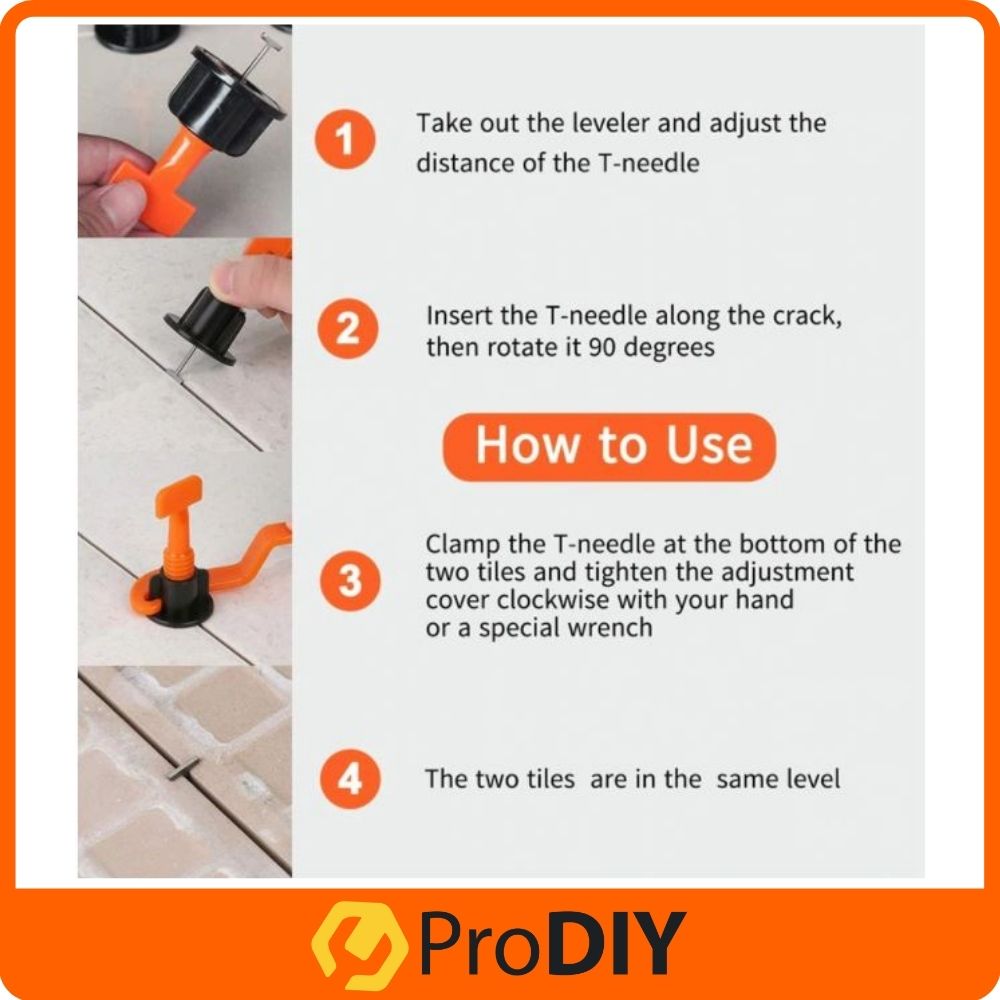 1 Take out the leveler and adjust the distance of the T-needle

2 Insert the T-needle along the crack, then rotate it 90 degrees

How to Use

3 Clamp the T-needle at the bottom of the two tiles and tighten the adjustment cover clockwise with your hand or a special wrench

4 The two tiles are in the same level

ProDIY