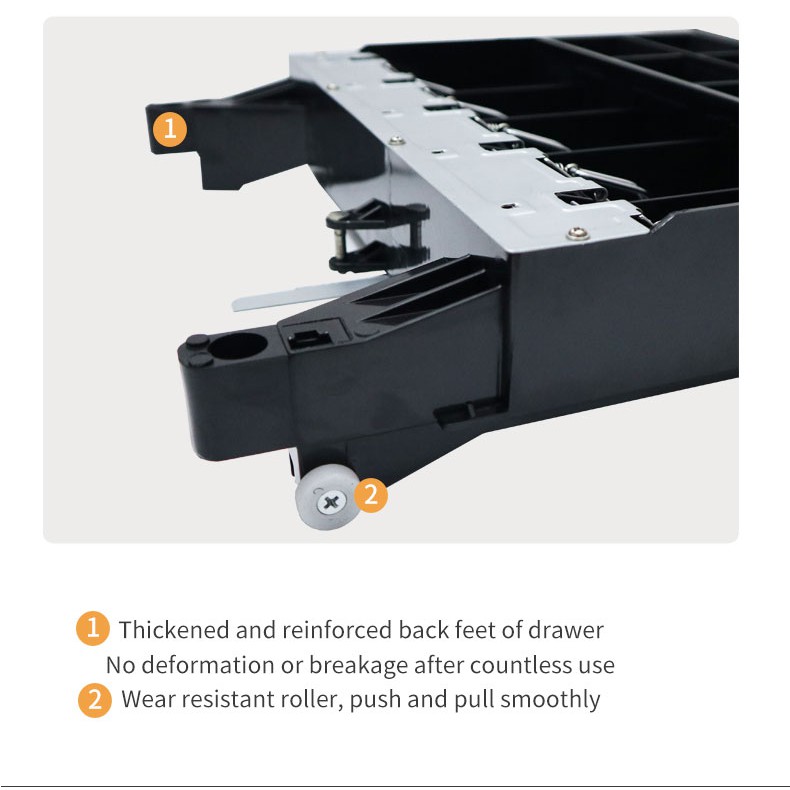 1

2

1 Thickened and reinforced back feet of drawer
No deformation or breakage after countless use

2 Wear resistant roller, push and pull smoothly