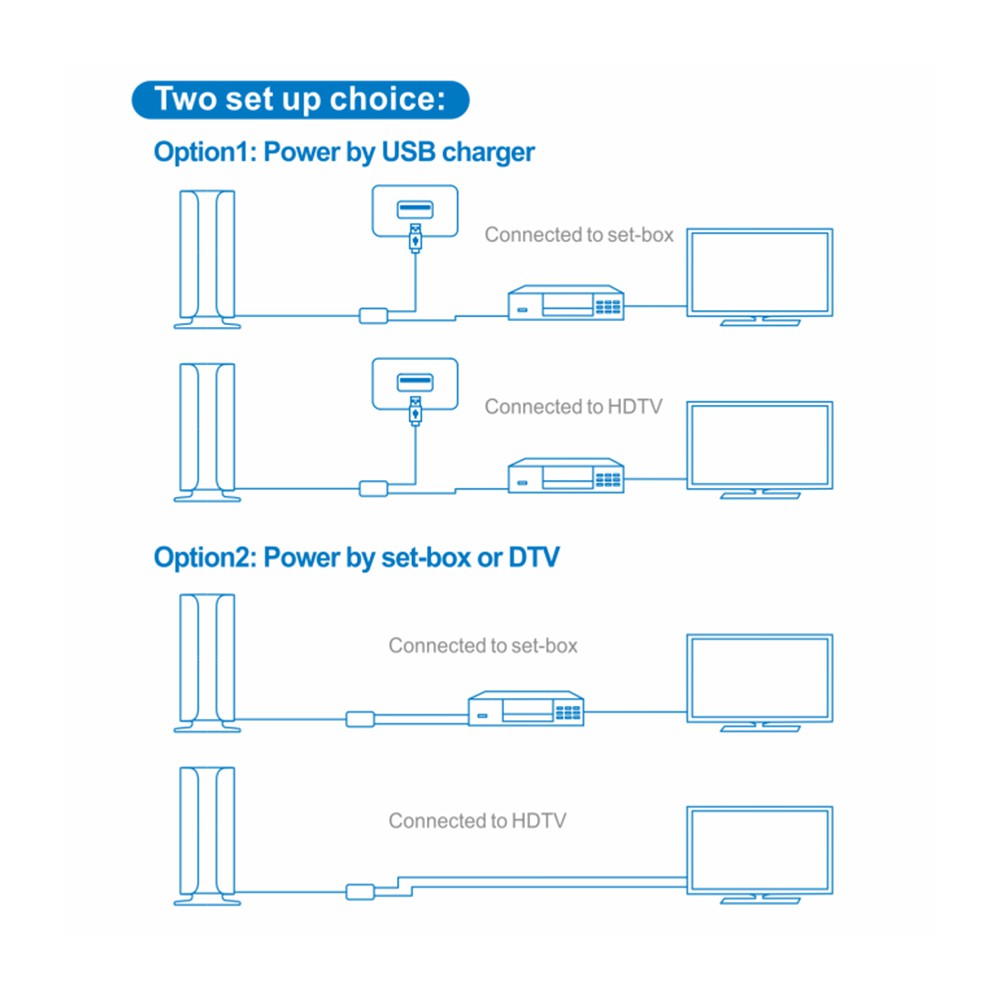 Two set up choice:

Option1: Power by USB charger

Connected to set-box

Connected to HDTV

Option2: Power by set-box or DTV

Connected to set-box

Connected to HDTV