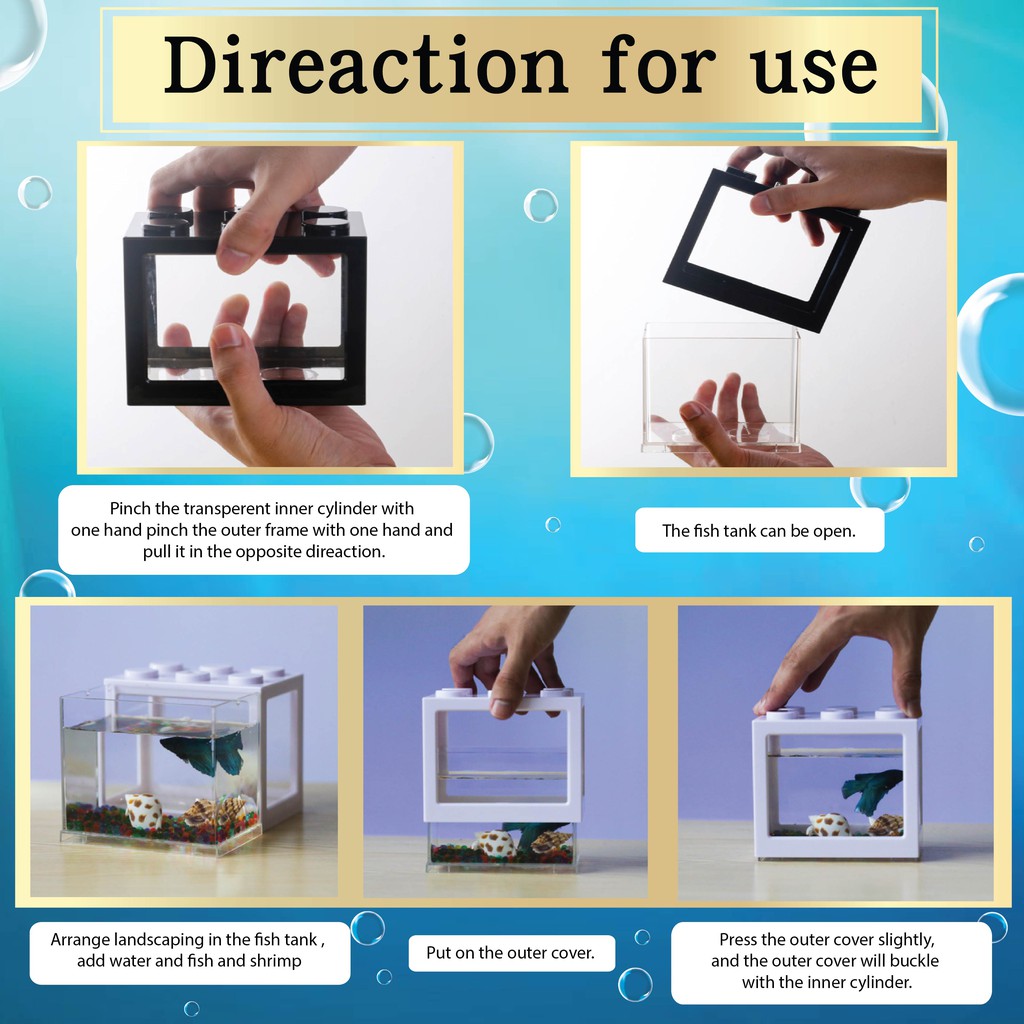 Direaction for use

Pinch the transperent inner cylinder with one hand pinch the outer frame with one hand and pull it in the opposite direaction.

The fish tank can be open.

Arrange landscaping in the fish tank , add water and fish and shrimp

Put on the outer cover.

Press the outer cover slightly, and the outer cover will buckle with the inner cylinder.