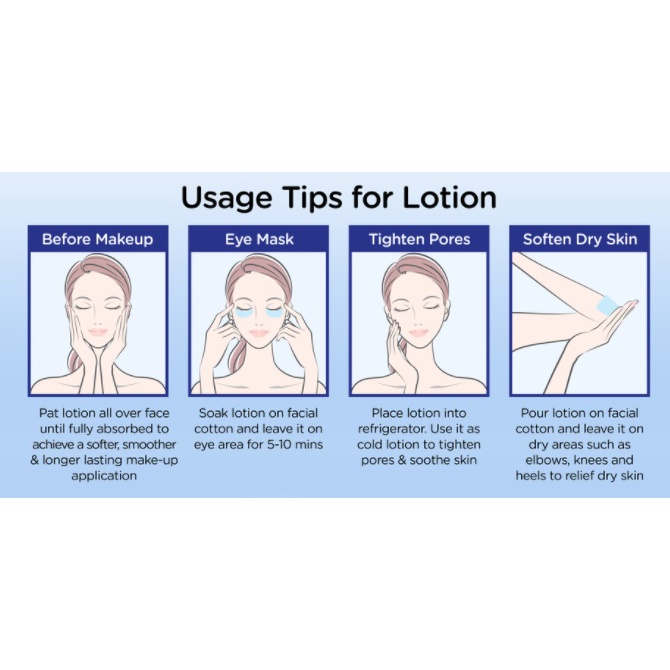 Usage Tips for Lotion

Before Makeup

Pat lotion all over face until fully absorbed to achieve a softer, smoother & longer lasting make-up application

Eye Mask

Soak lotion on facial cotton and leave it on eye area for 5-10 mins

Tighten Pores

Place lotion into refrigerator. Use it as cold lotion to tighten pores & soothe skin

Soften Dry Skin

Pour lotion on facial cotton and leave it on dry areas such as elbows, knees and heels to relief dry skin