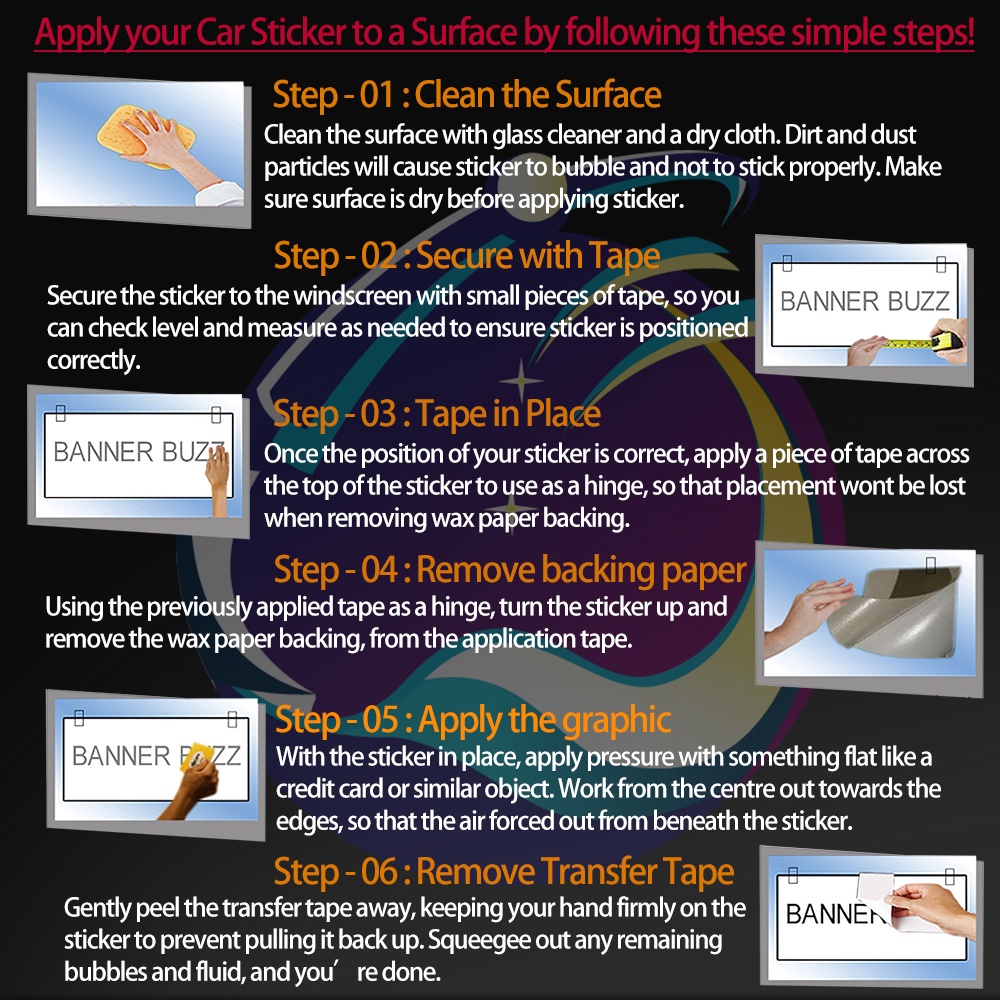 Apply your Car Sticker to a Surface by following these simple steps!

Step - 01 : Clean the Surface
Clean the surface with glass cleaner and a dry cloth. Dirt and dust particles will cause sticker to bubble and not to stick properly. Make sure surface is dry before applying sticker.

Step - 02 : Secure with Tape
Secure the sticker to the windscreen with small pieces of tape, so you can check level and measure as needed to ensure sticker is positioned correctly.

BANNER BUZZ

BANNER BUZZ

Step - 03 : Tape in Place
Once the position of your sticker is correct, apply a piece of tape across the top of the sticker to use as a hinge, so that placement wont be lost when removing wax paper backing.

Step - 04 : Remove backing paper
Using the previously applied tape as a hinge, turn the sticker up and remove the wax paper backing, from the application tape.

BANNER BUZZ

Step - 05 : Apply the graphic
With the sticker in place, apply pressure with something flat like a credit card or similar object. Work from the centre out towards the edges, so that the air forced out from beneath the sticker.

Step - 06 : Remove Transfer Tape
Gently peel the transfer tape away, keeping your hand firmly on the sticker to prevent pulling it back up. Squeegee out any remaining bubbles and fluid, and you’ re done.

BANNER