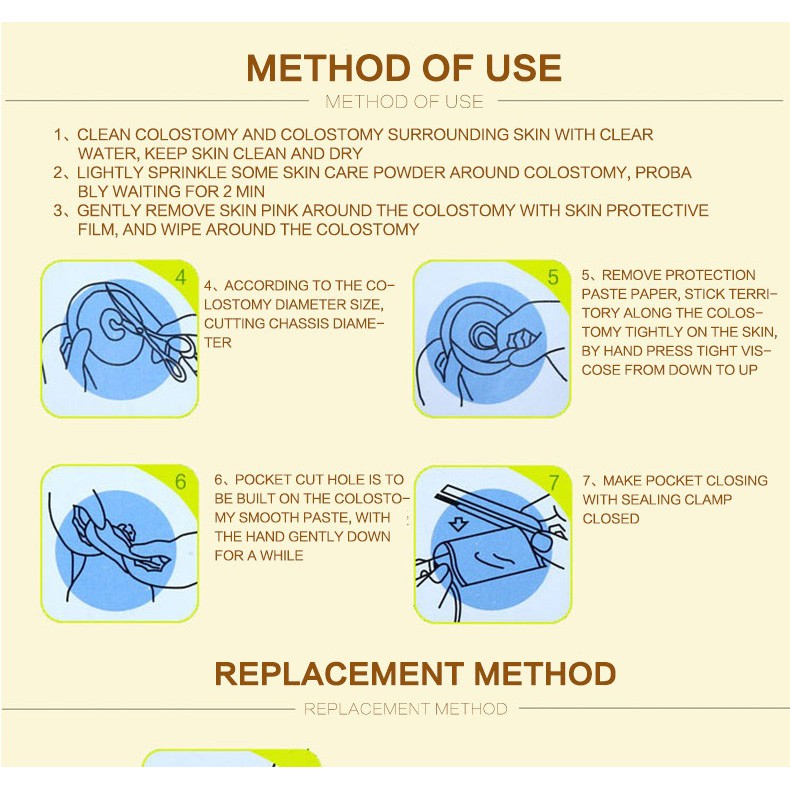 METHOD OF USE

METHOD OF USE

1、CLEAN COLOSTOMY AND COLOSTOMY SURROUNDING SKIN WITH CLEAR WATER, KEEP SKIN CLEAN AND DRY
2、LIGHTLY SPRINKLE SOME SKIN CARE POWDER AROUND COLOSTOMY, PROBABLY WAITING FOR 2 MIN
3、GENTLY REMOVE SKIN PINK AROUND THE COLOSTOMY WITH SKIN PROTECTIVE FILM, AND WIPE AROUND THE COLOSTOMY

4

4、ACCORDING TO THE COLOSTOMY DIAMETER SIZE, CUTTING CHASSIS DIAMETER

5

5、REMOVE PROTECTION PASTE PAPER, STICK TERRITORY ALONG THE COLOSTOMY TIGHTLY ON THE SKIN, BY HAND PRESS TIGHT VISCOSE FROM DOWN TO UP

6

6、POCKET CUT HOLE IS TO BE BUILT ON THE COLOSTOMY SMOOTH PASTE, WITH THE HAND GENTLY DOWN FOR A WHILE

7

7、MAKE POCKET CLOSING WITH SEALING CLAMP CLOSED

REPLACEMENT METHOD

REPLACEMENT METHOD