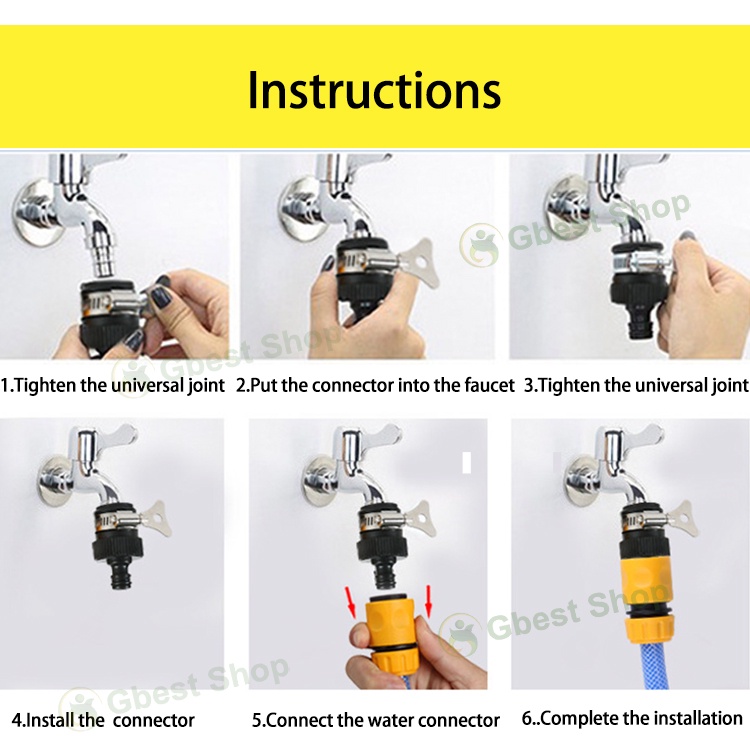 Instructions

Gbest Shop

Gbest Shop

1.Tighten the universal joint

2.Put the connector into the faucet

3.Tighten the universal joint

Gbest Shop

Gbest Shop

4.Install the connector

5.Connect the water connector

6..Complete the installation