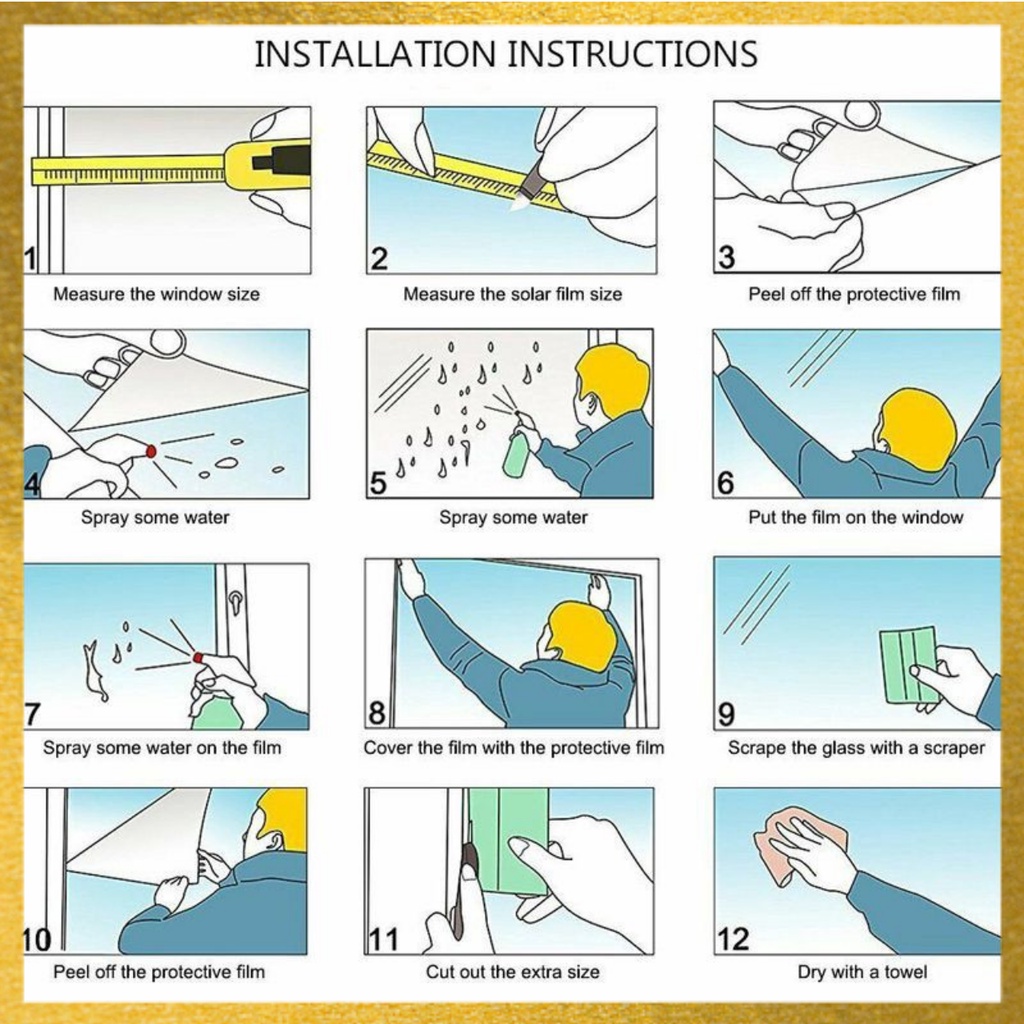 INSTALLATION INSTRUCTIONS

1
Measure the window size

2
Measure the solar film size

3
Peel off the protective film

4
Spray some water

5
Spray some water

6
Put the film on the window

7
Spray some water on the film

8
Cover the film with the protective film

9
Scrape the glass with a scraper

10
Peel off the protective film

11
Cut out the extra size

12
Dry with a towel