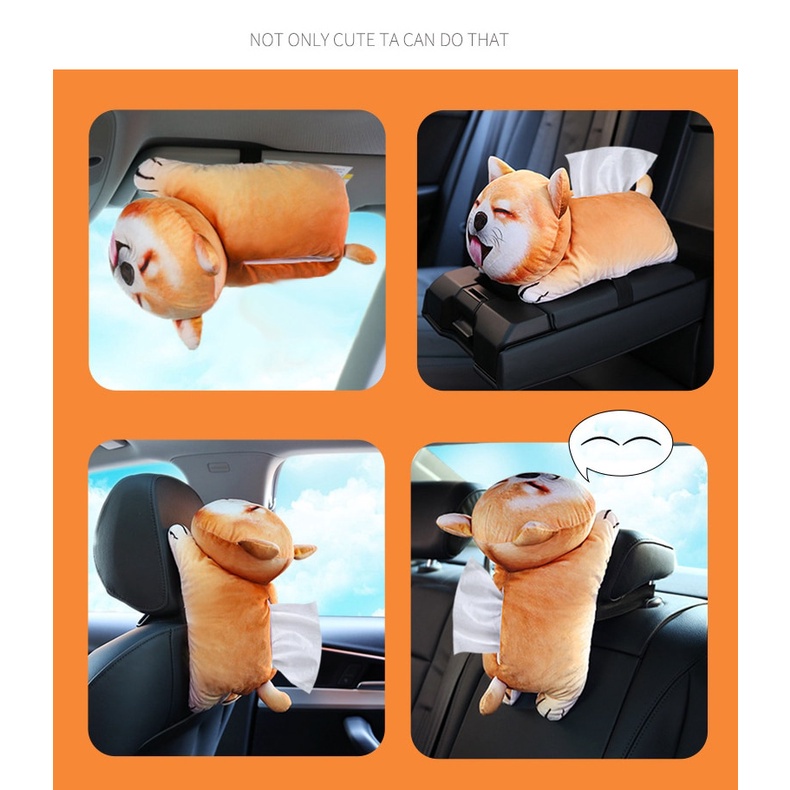 NOT ONLY CUTE TA CAN DO THAT