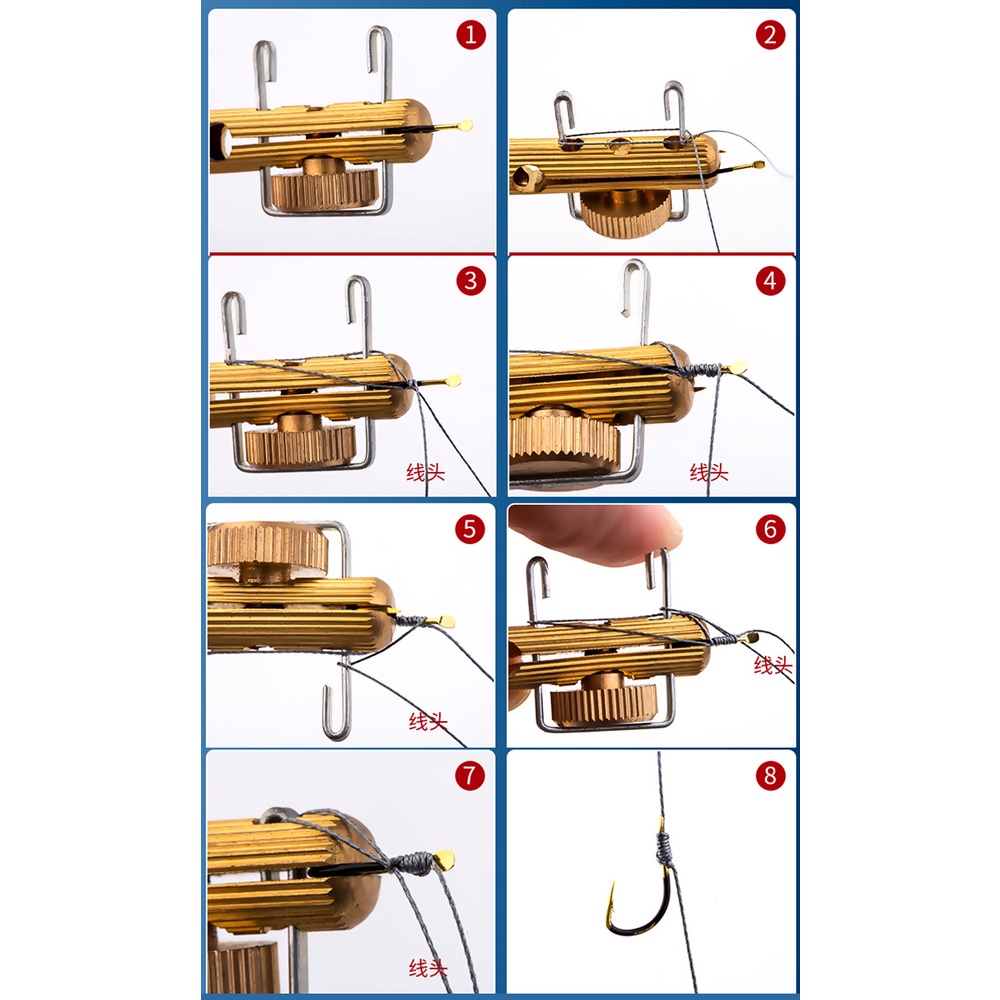 1

2

3

线头

4

线头

5

线头

6

线头

7

线头

8