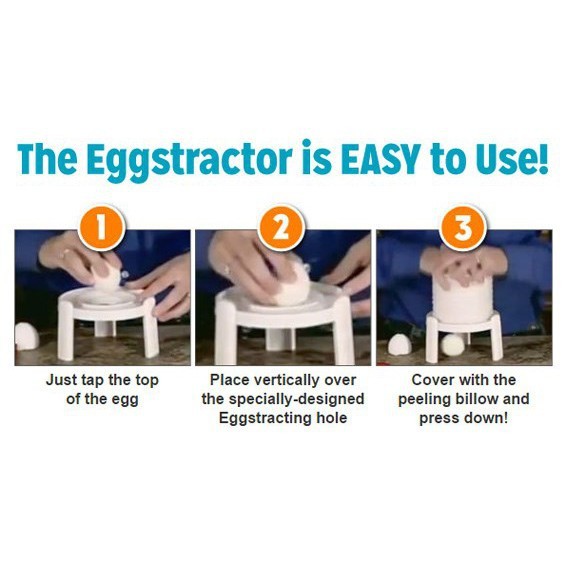 The Eggstractor is EASY to Use!

1

Just tap the top of the egg

2

Place vertically over the specially-designed Eggstracting hole

3

Cover with the peeling billow and press down!