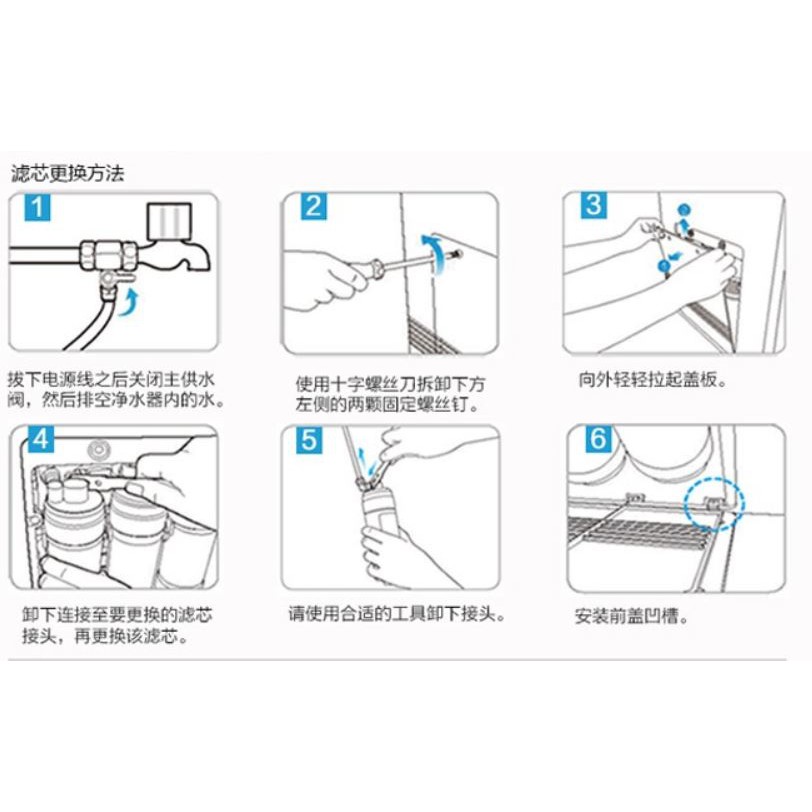 滤芯更换方法

1

拔下电源线之后关闭主供水阀，然后排空净水器内的水。

2

使用十字螺丝刀拆卸下方左侧的两颗固定螺丝钉。

3

向外轻轻拉起盖板。

4

卸下连接至要更换的滤芯接头，再更换该滤芯。

5

请使用合适的工具卸下接头。

6

安装前盖凹槽。