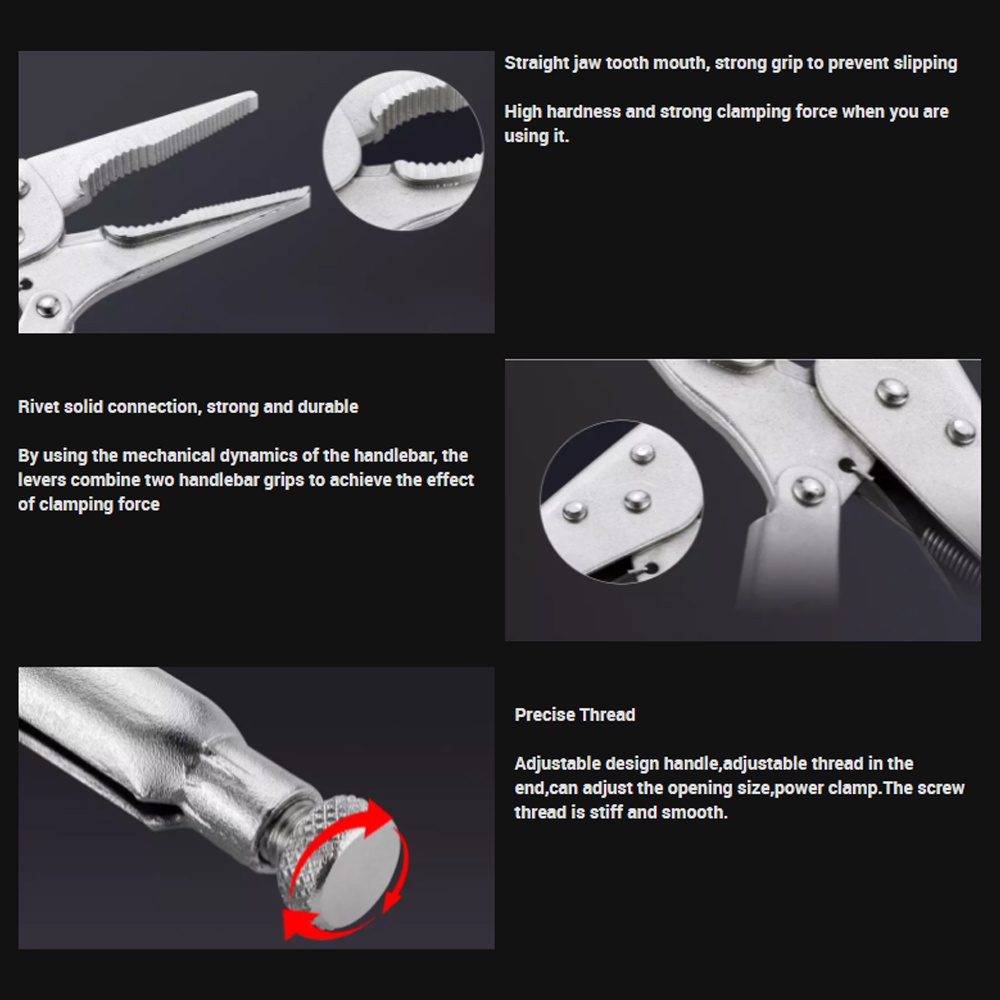 Straight jaw tooth mouth, strong grip to prevent slipping

High hardness and strong clamping force when you are using it.

Rivet solid connection, strong and durable

By using the mechanical dynamics of the handlebar, the levers combine two handlebar grips to achieve the effect of clamping force

Precise Thread

Adjustable design handle,adjustable thread in the end,can adjust the opening size,power clamp.The screw thread is stiff and smooth.