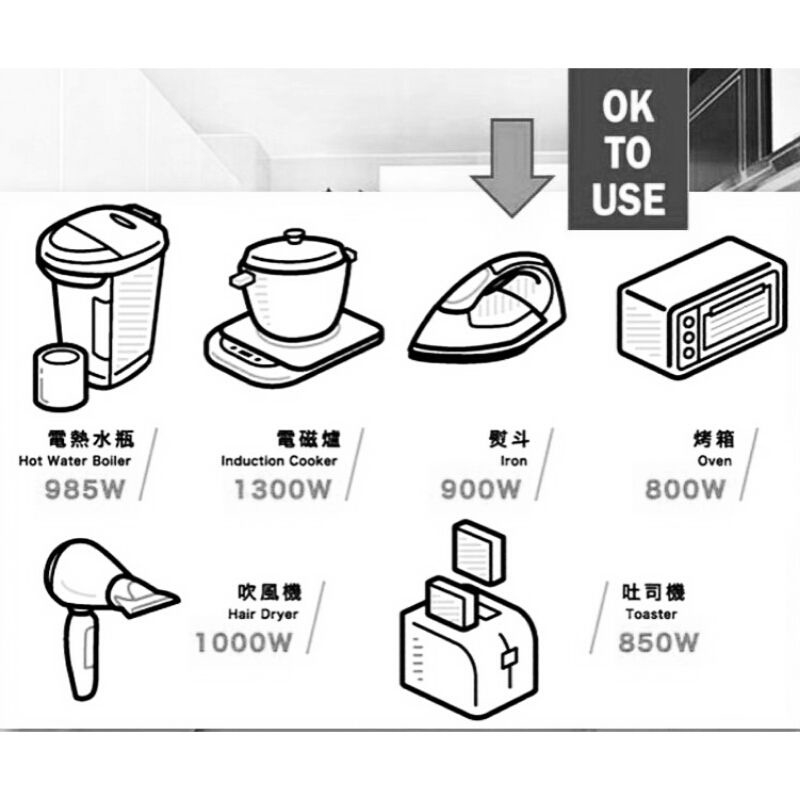 OK
TO
USE

電熱水瓶
Hot Water Boiler
985W

電磁爐
Induction Cooker
1300W

熨斗
Iron
900W

烤箱
Oven
800W

吹風機
Hair Dryer
1000W

吐司機
Toaster
850W