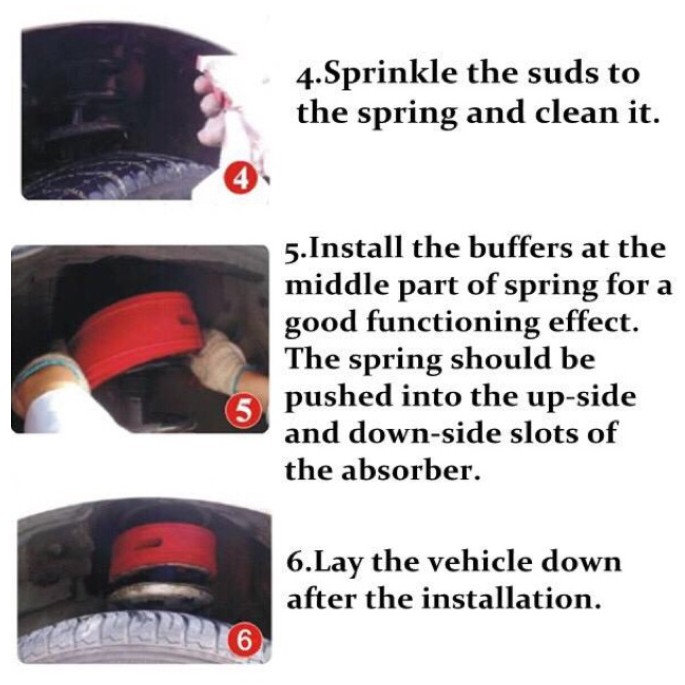 4

4.Sprinkle the suds to the spring and clean it.

5

5.Install the buffers at the middle part of spring for a good functioning effect. The spring should be pushed into the up-side and down-side slots of the absorber.

6

6.Lay the vehicle down after the installation.