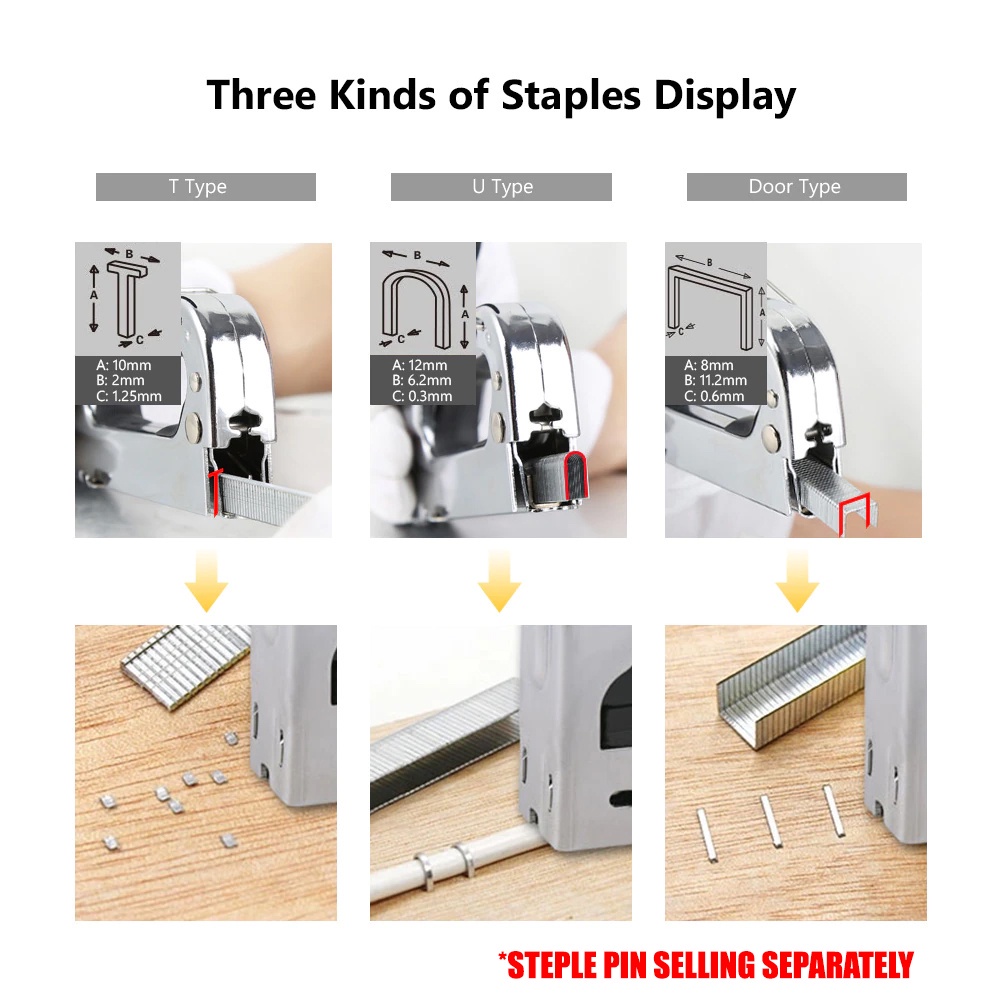 Three Kinds of Staples Display

T Type

B
A
C
A: 10mm
B: 2mm
C: 1.25mm

U Type

B
A
C
A: 12mm
B: 6.2mm
C: 0.3mm

Door Type

B
A
C
A: 8mm
B: 11.2mm
C: 0.6mm

*STEPLE PIN SELLING SEPARATELY