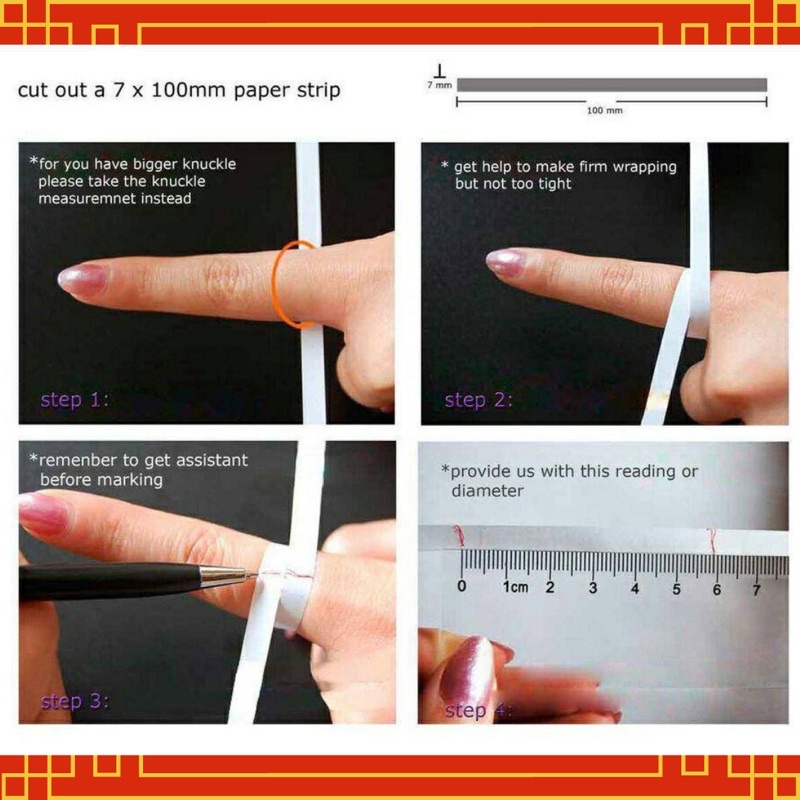 cut out a 7 x 100mm paper strip

7 mm

100 mm

*for you have bigger knuckle please take the knuckle measuremnet instead

step 1:

* get help to make firm wrapping but not too tight

step 2:

*remenber to get assistant before marking

step 3:

*provide us with this reading or diameter

0 1cm 2 3 4 5 6 7

step 4: