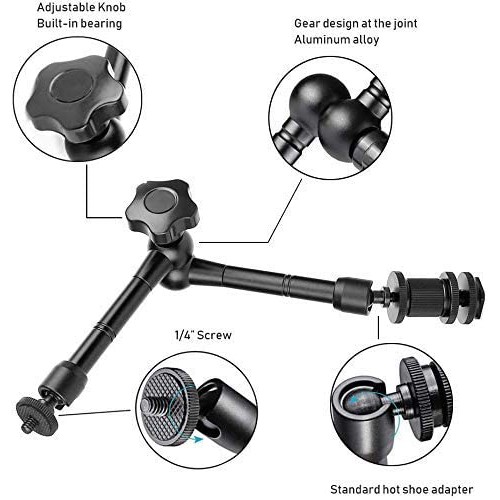 Adjustable Knob
Built-in bearing

Gear design at the joint
Aluminum alloy

1/4" Screw

Standard hot shoe adapter