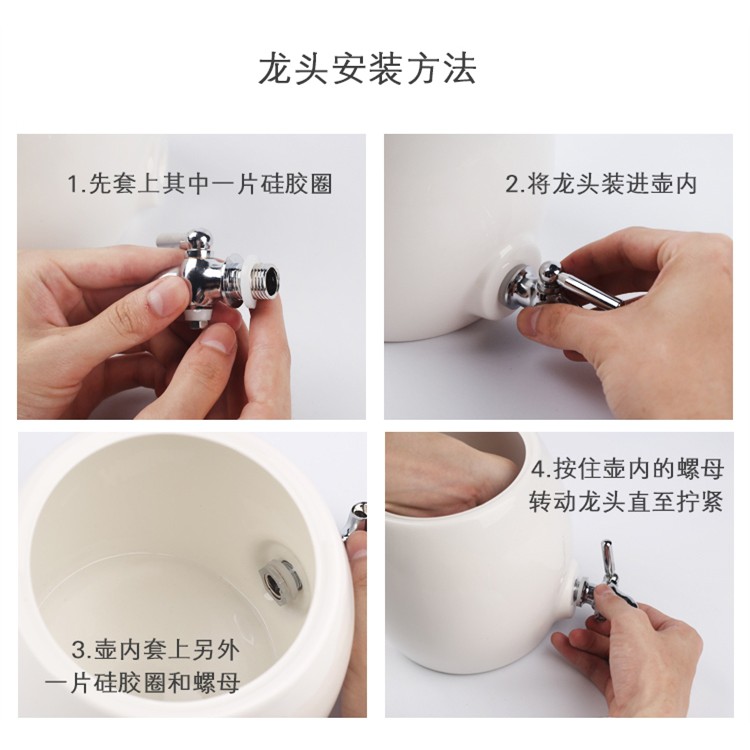 龙头安装方法

1.先套上其中一片硅胶圈

2.将龙头装进壶内

3.壶内套上另外一片硅胶圈和螺母

4.按住壶内的螺母转动龙头直至拧紧