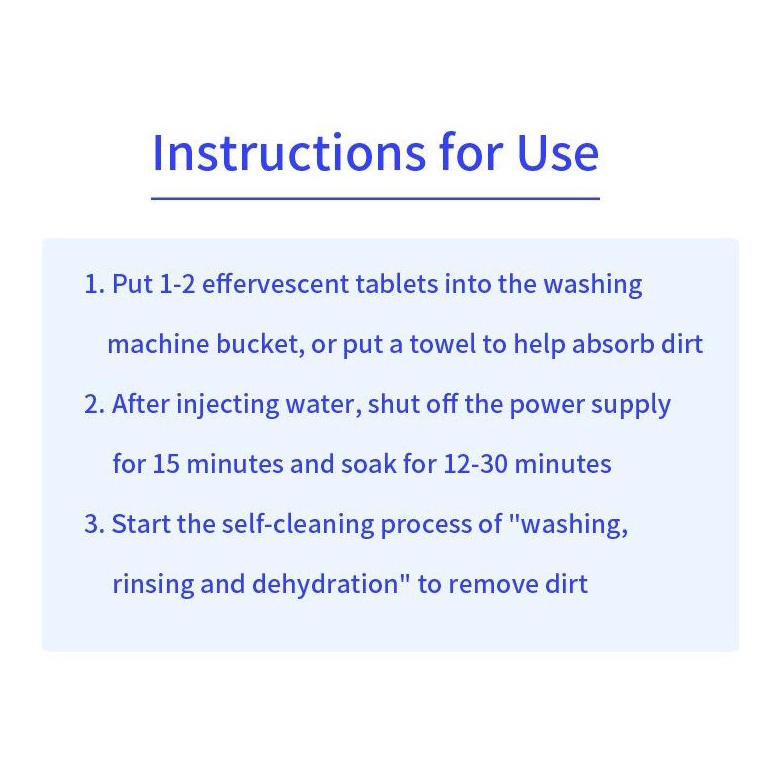 Instructions for Use

1. Put 1-2 effervescent tablets into the washing machine bucket, or put a towel to help absorb dirt

2. After injecting water, shut off the power supply for 15 minutes and soak for 12-30 minutes

3. Start the self-cleaning process of "washing, rinsing and dehydration" to remove dirt