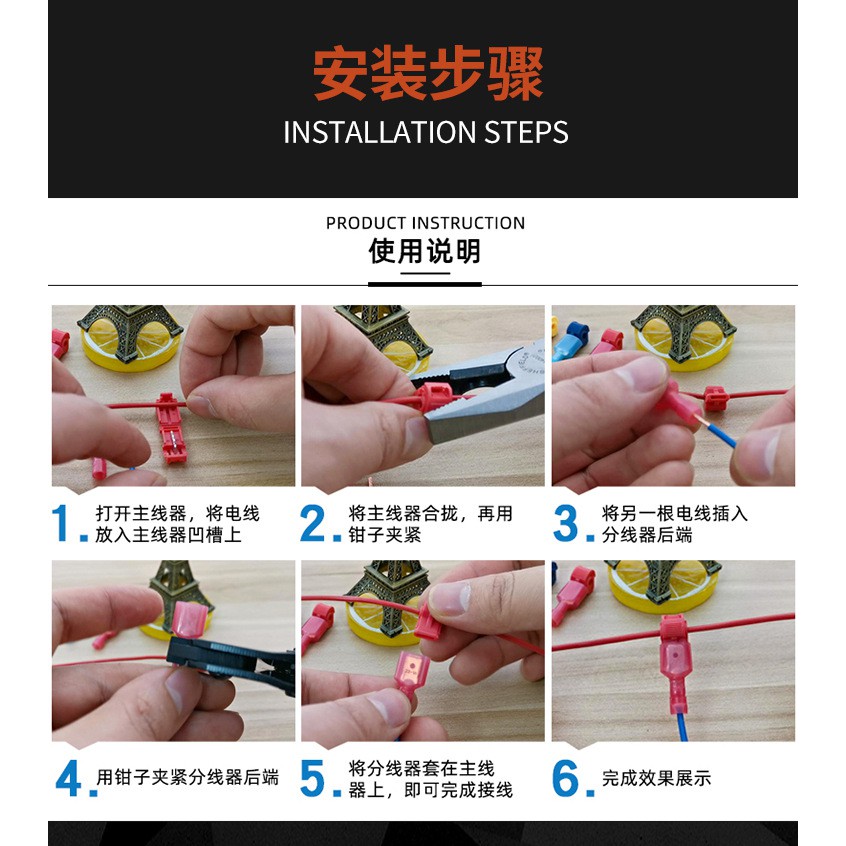 安装步骤
INSTALLATION STEPS

PRODUCT INSTRUCTION
使用说明

1. 打开主线器，将电线放入主线器凹槽上

2. 将主线器合拢，再用钳子夹紧

3. 将另一根电线插入分线器后端

4. 用钳子夹紧分线器后端

5. 将分线器套在主线器上，即可完成接线

6. 完成效果展示