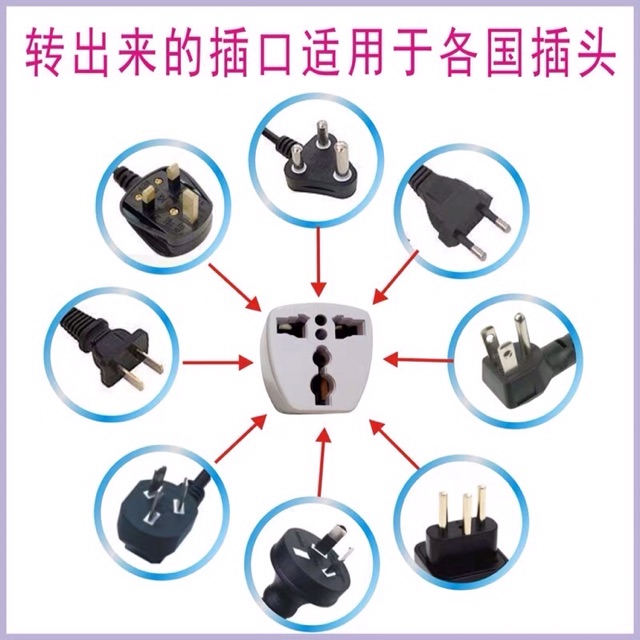 转出来的插口适用于各国插头