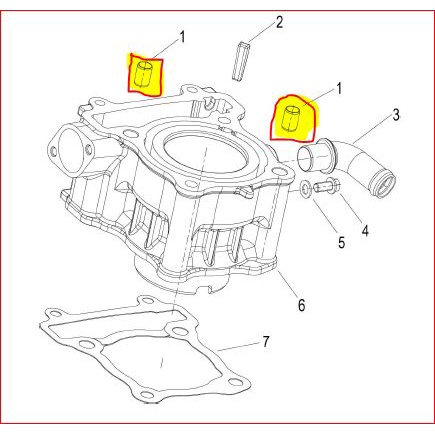 1
2
1
3
4
5
6
7