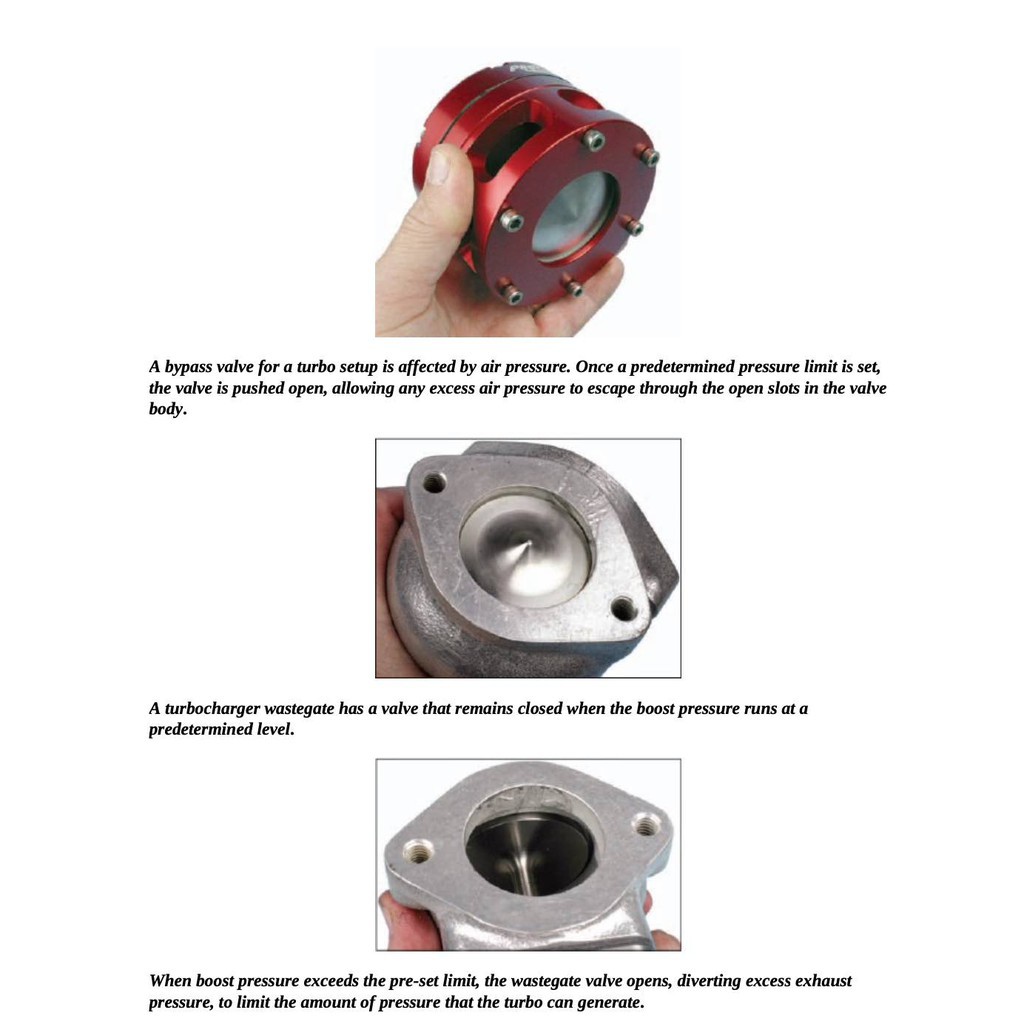 A bypass valve for a turbo setup is affected by air pressure. Once a predetermined pressure limit is set, the valve is pushed open, allowing any excess air pressure to escape through the open slots in the valve body.

A turbocharger wastegate has a valve that remains closed when the boost pressure runs at a predetermined level.

When boost pressure exceeds the pre-set limit, the wastegate valve opens, diverting excess exhaust pressure, to limit the amount of pressure that the turbo can generate.