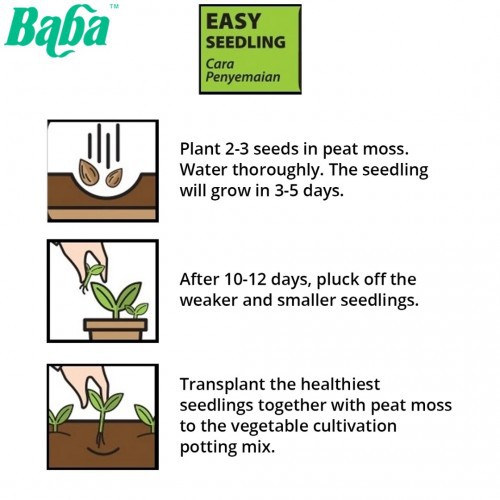 Baba™

EASY SEEDLING
Cara Penyemaian

Plant 2-3 seeds in peat moss. Water thoroughly. The seedling will grow in 3-5 days.

After 10-12 days, pluck off the weaker and smaller seedlings.

Transplant the healthiest seedlings together with peat moss to the vegetable cultivation potting mix.