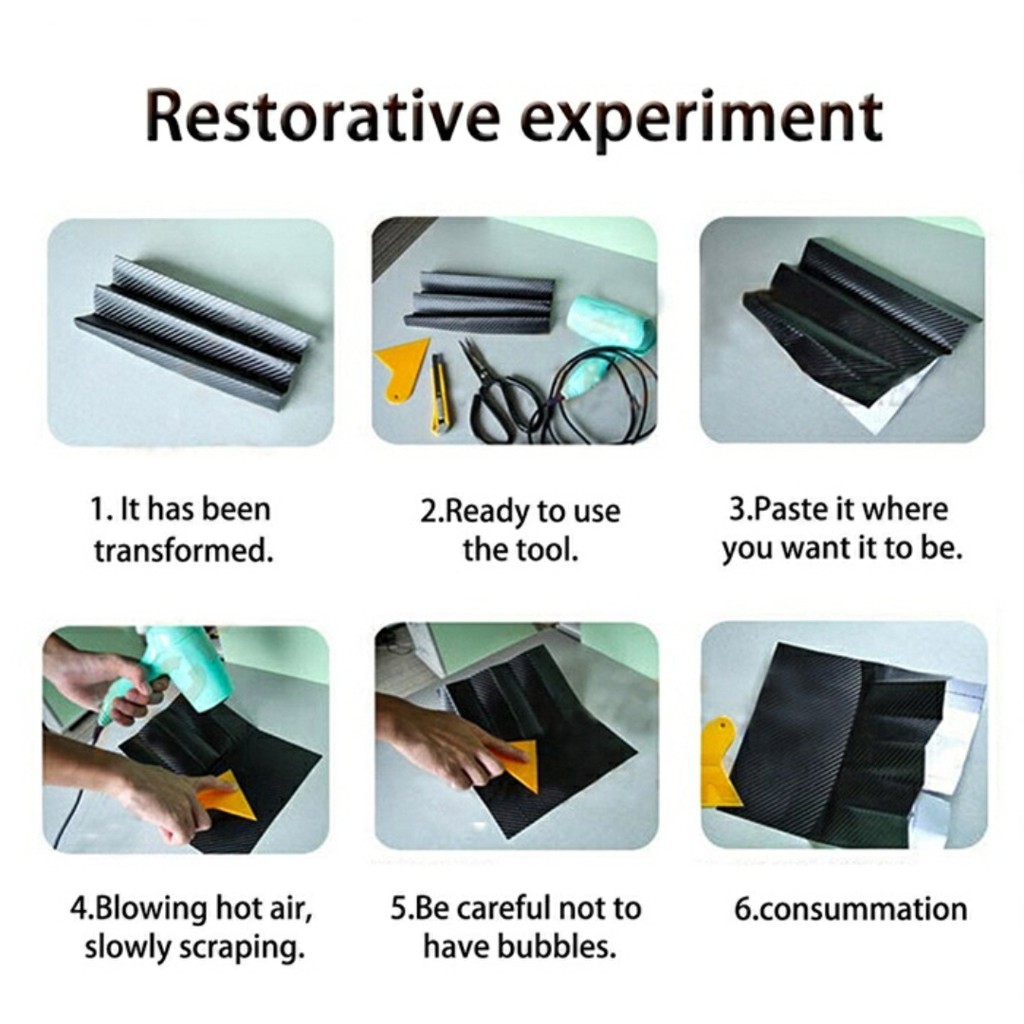 Restorative experiment

1. It has been transformed.

2.Ready to use the tool.

3.Paste it where you want it to be.

4.Blowing hot air, slowly scraping.

5.Be careful not to have bubbles.

6.consummation