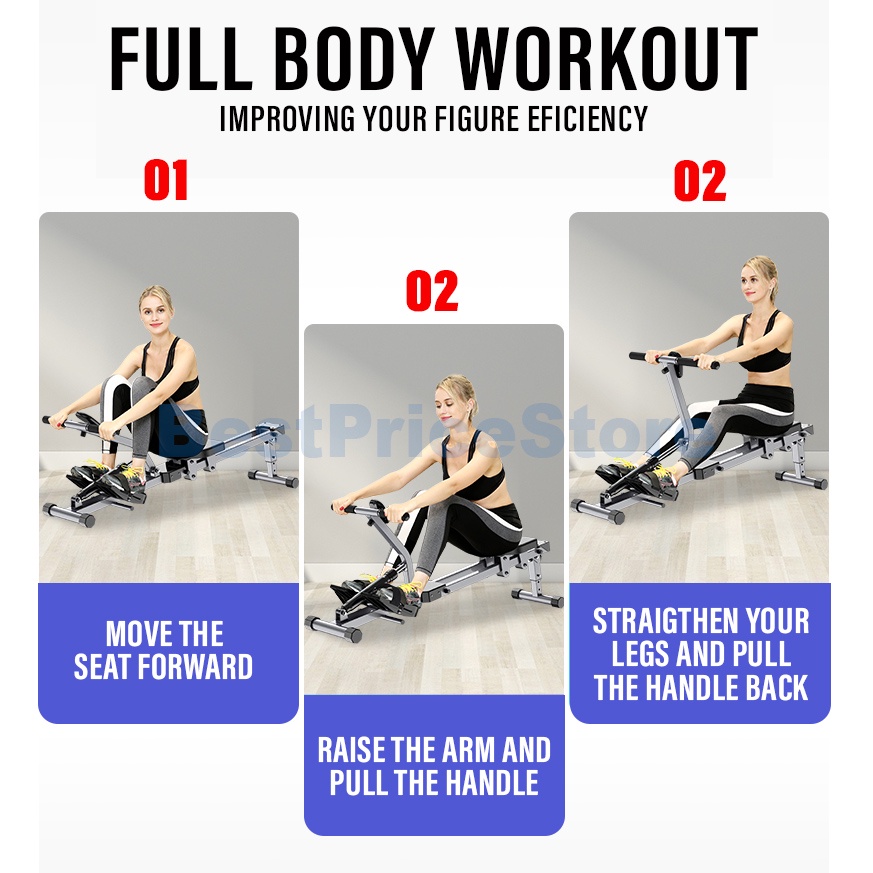 FULL BODY WORKOUT
IMPROVING YOUR FIGURE EFICIENCY

01

MOVE THE SEAT FORWARD

02

RAISE THE ARM AND PULL THE HANDLE

02

STRAIGTHEN YOUR LEGS AND PULL THE HANDLE BACK

BestPriceStore